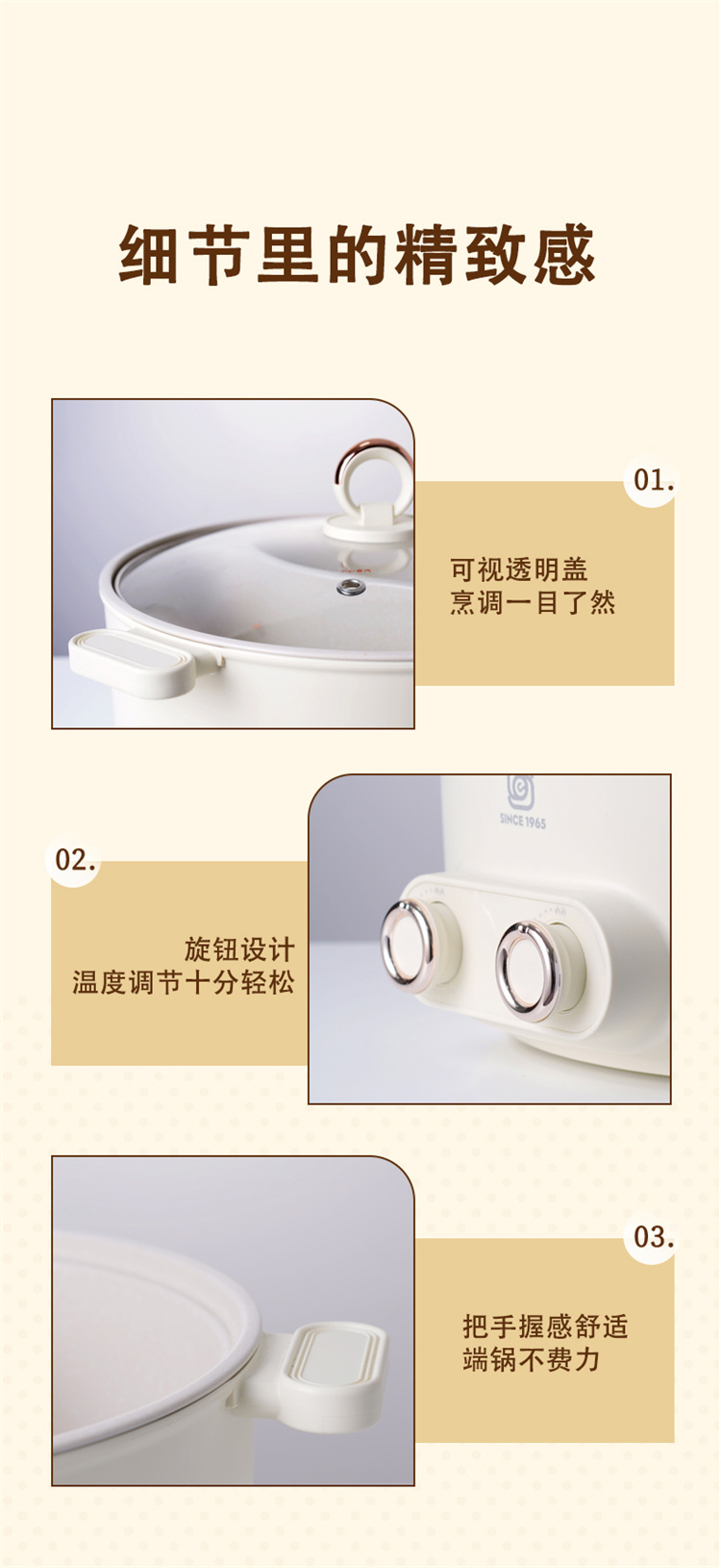 细节里的精致感

01.

可视透明盖
烹调一目了然

SINCE 1965

02.

旋钮设计
温度调节十分轻松

03.

把手握感舒适
端锅不费力