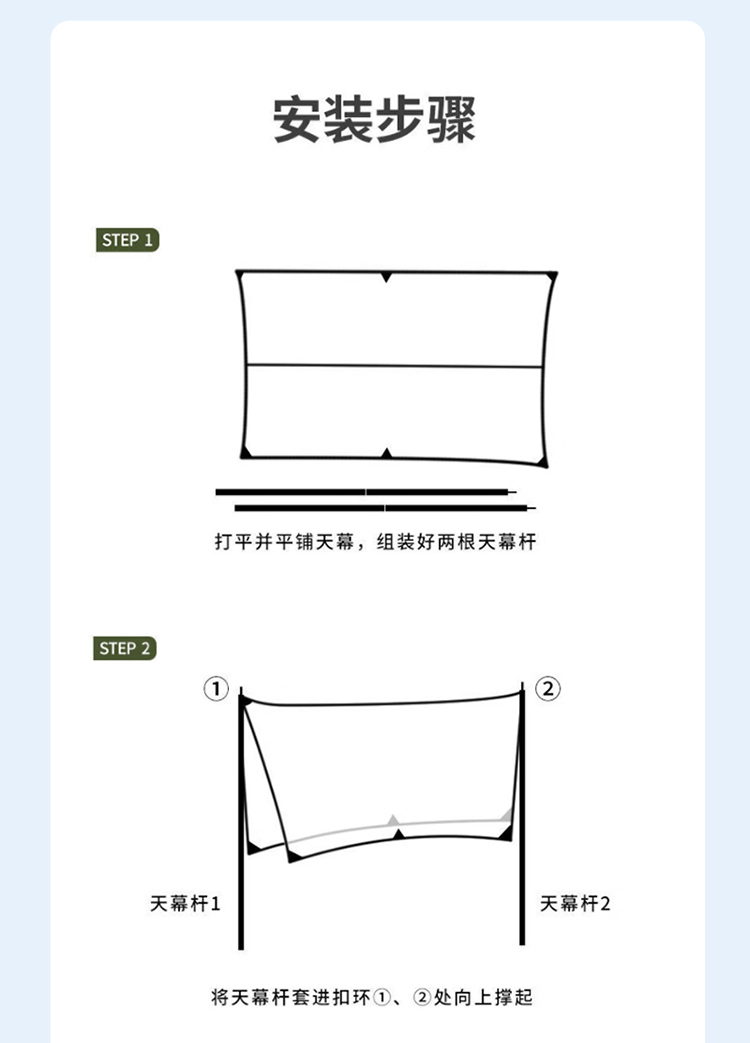 安装步骤

STEP 1

打平并平铺天幕，组装好两根天幕杆

STEP 2

①

②

天幕杆1

天幕杆2

将天幕杆套进扣环①、②处向上撑起