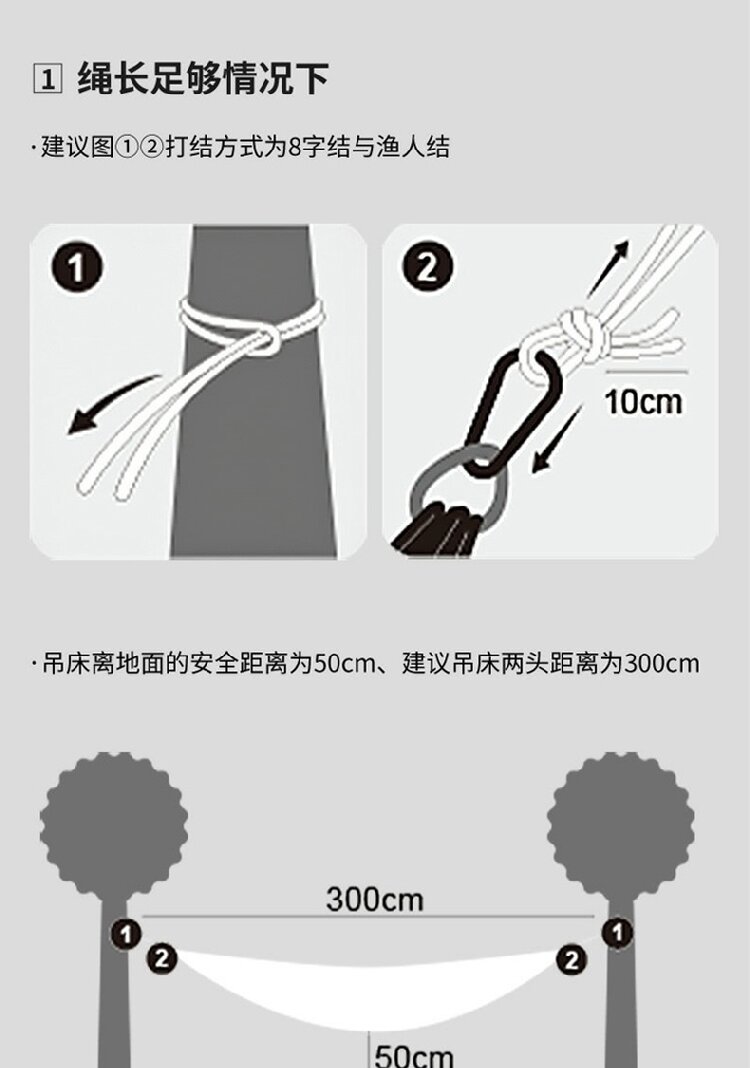 1 绳长足够情况下

· 建议图①②打结方式为8字结与渔人结

1

2

10cm

· 吊床离地面的安全距离为50cm、建议吊床两头距离为300cm

300cm

1

2

2

1

50cm