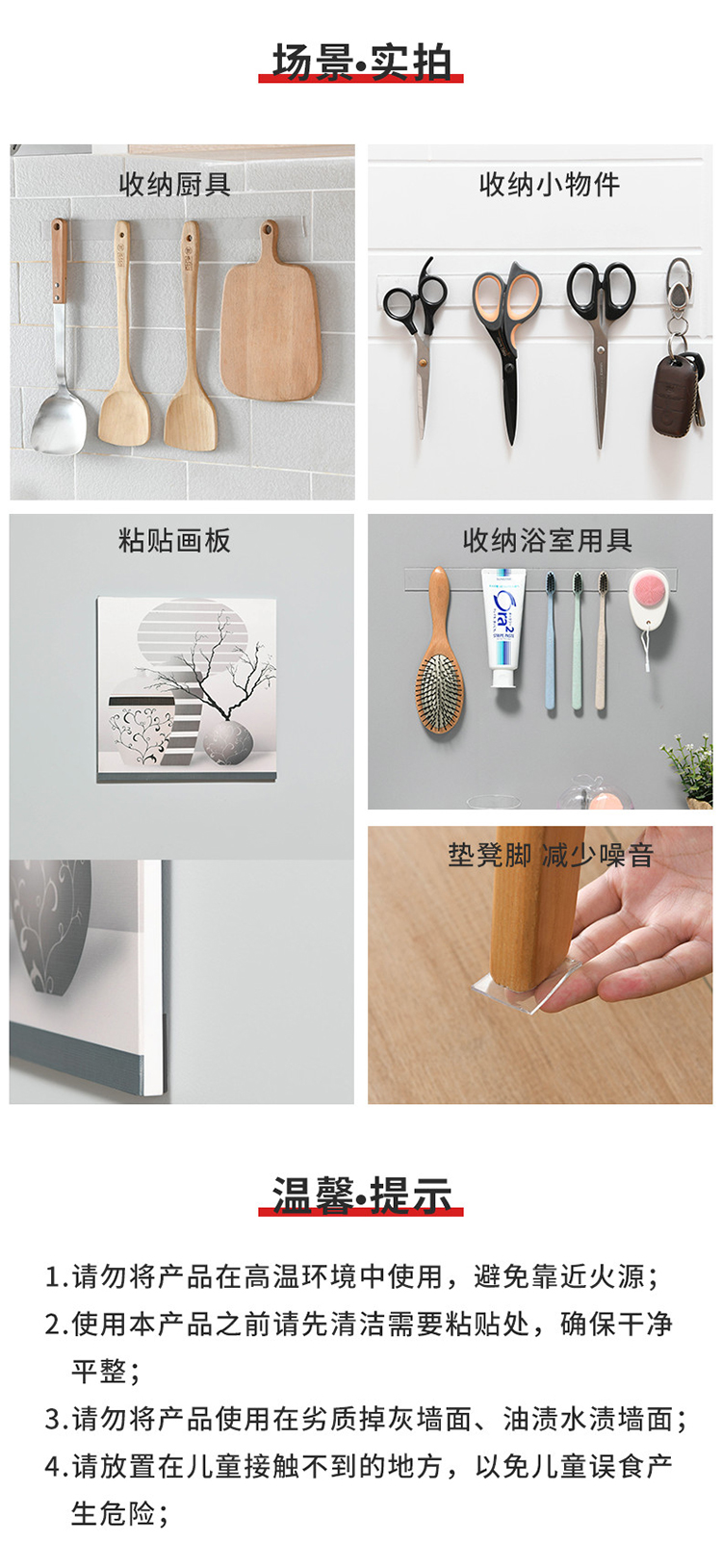 场景•实拍

收纳厨具

收纳小物件

粘贴画板

收纳浴室用具

Ora2

垫凳脚 减少噪音

温馨•提示

1.请勿将产品在高温环境中使用，避免靠近火源；

2.使用本产品之前请先清洁需要粘贴处，确保干净平整；

3.请勿将产品使用在劣质掉灰墙面、油渍水渍墙面；

4.请放置在儿童接触不到的地方，以免儿童误食产生危险；