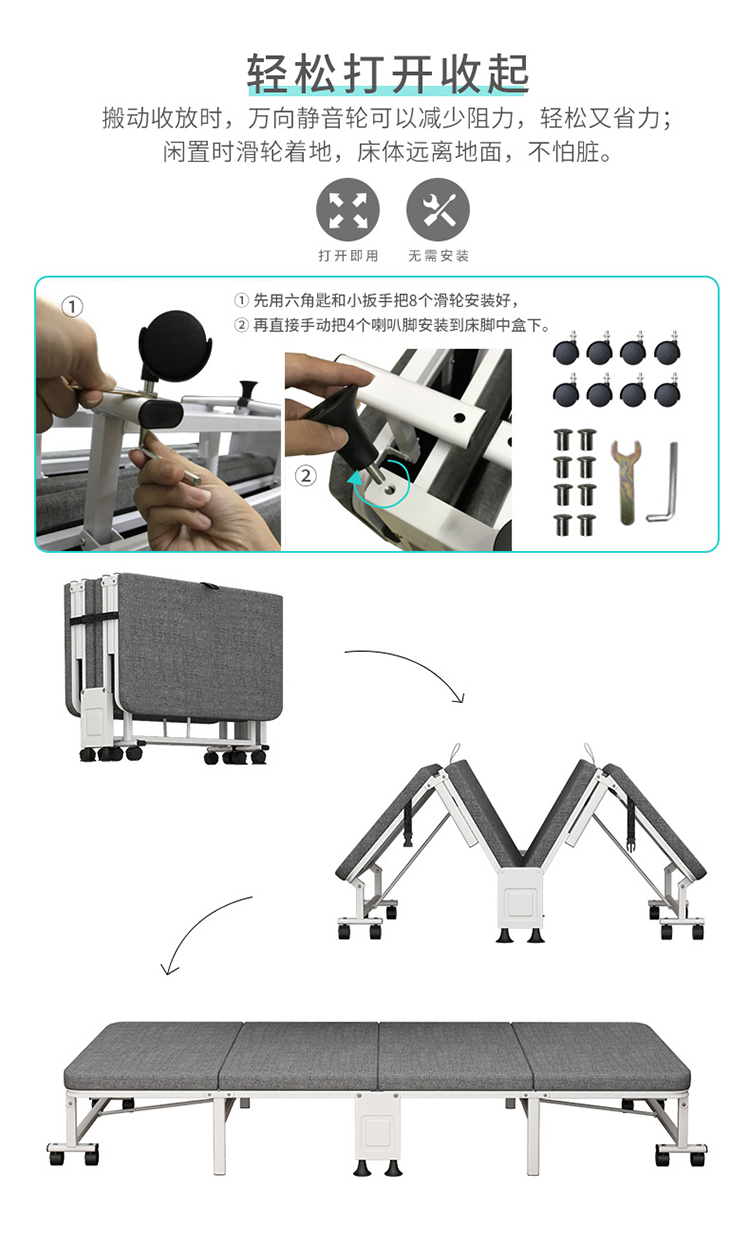 轻松打开收起

搬动收放时，万向静音轮可以减少阻力，轻松又省力；闲置时滑轮着地，床体远离地面，不怕脏。

打开即用

无需安装

①

① 先用六角匙和小扳手把8个滑轮安装好，
② 再直接手动把4个喇叭脚安装到床脚中盒下。

②