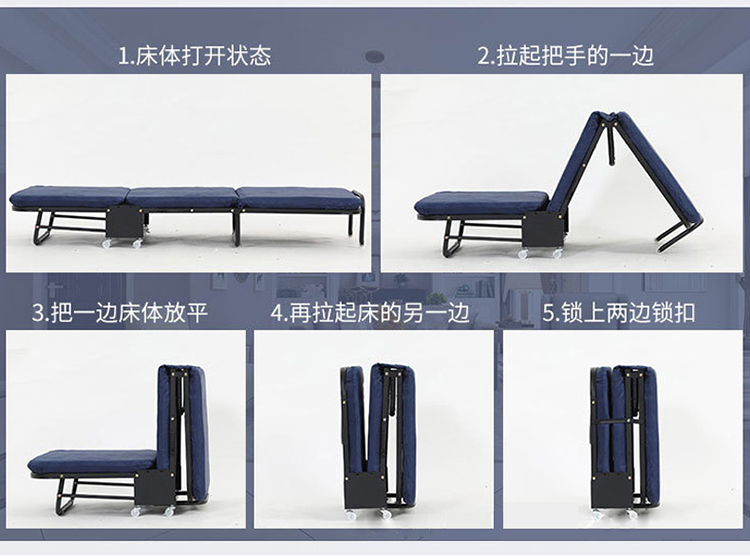 1.床体打开状态

2.拉起把手的一边

3.把一边床体放平

4.再拉起床的另一边

5.锁上两边锁扣