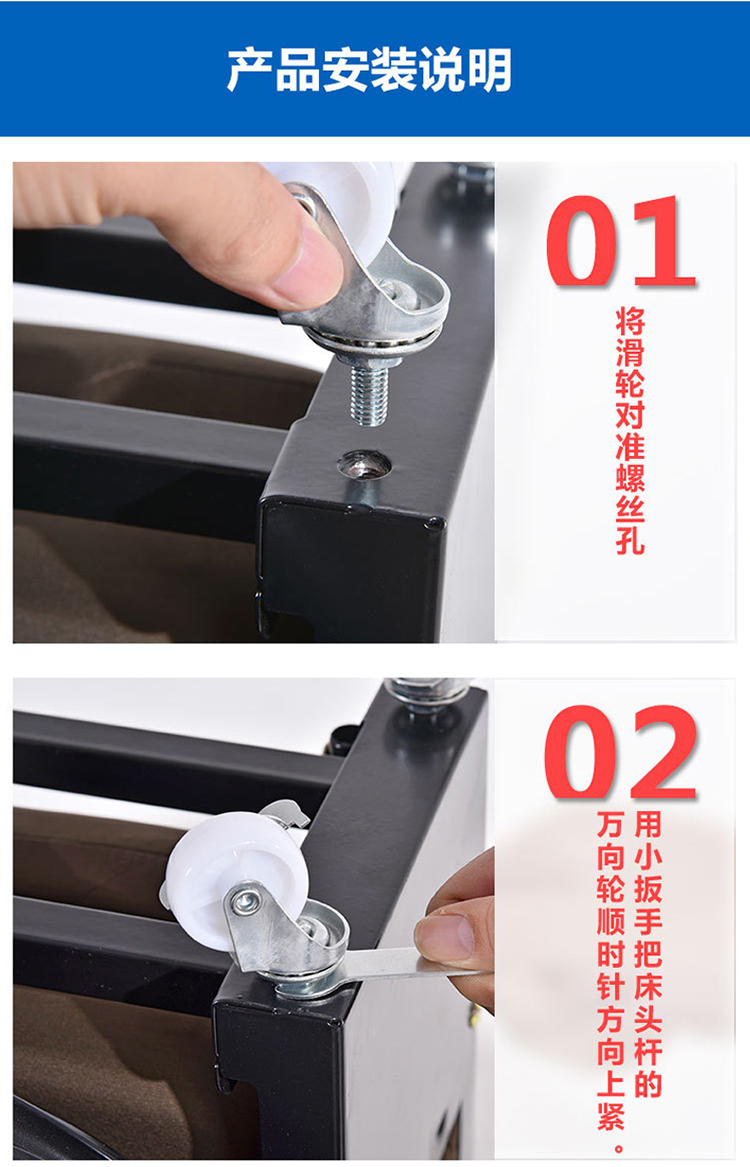 产品安装说明

01

将滑轮对准螺丝孔

02

用小扳手把床头杆的万向轮顺时针方向上紧。