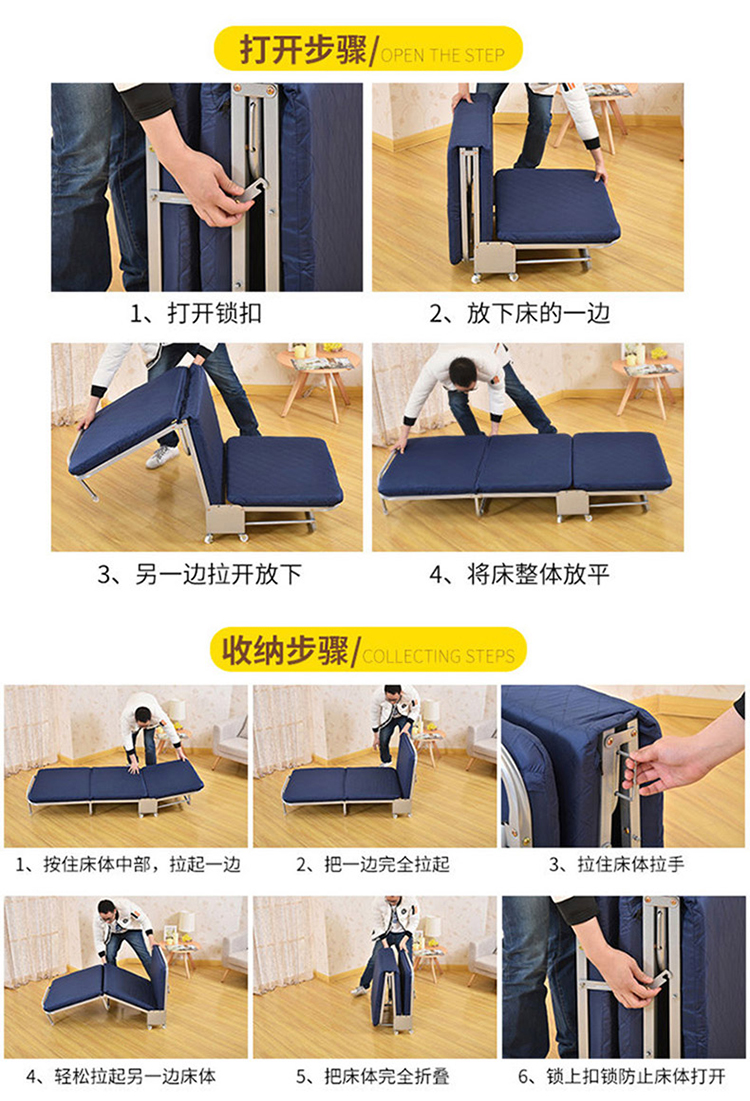 打开步骤/OPEN THE STEP

1、打开锁扣

2、放下床的一边

3、另一边拉开放下

4、将床整体放平

收纳步骤/COLLECTING STEPS

1、按住床体中部，拉起一边

2、把一边完全拉起

3、拉住床体拉手

4、轻松拉起另一边床体

5、把床体完全折叠

6、锁上扣锁防止床体打开