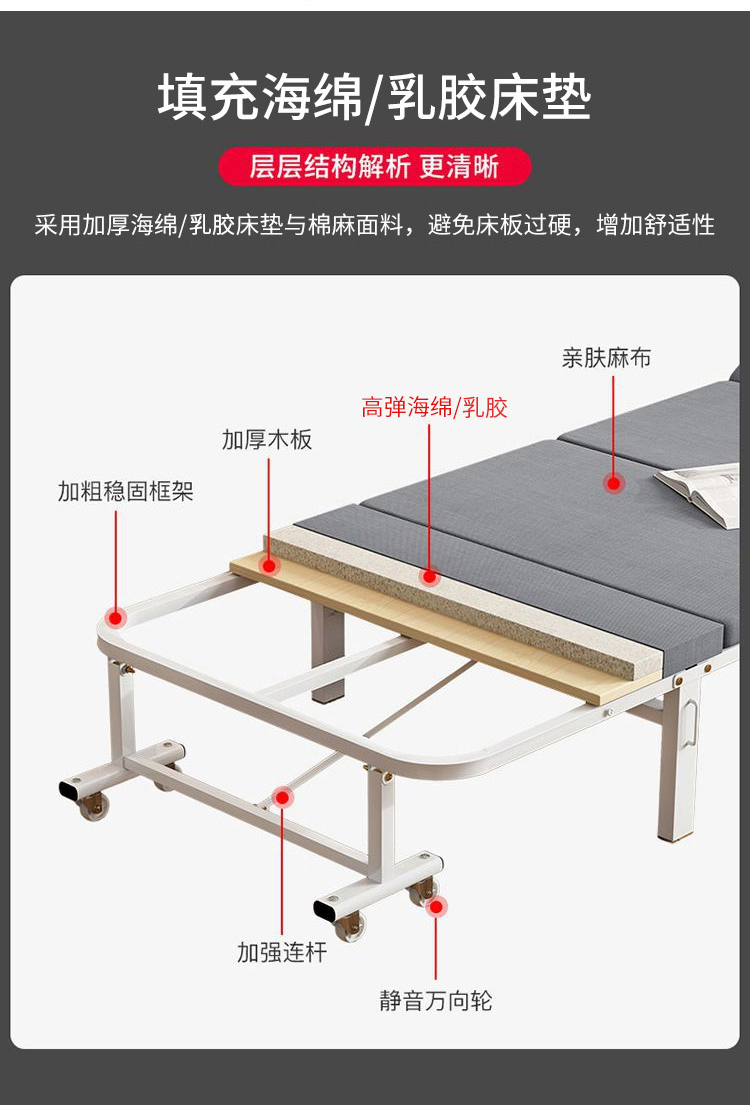 填充海绵/乳胶床垫

层层结构解析 更清晰

采用加厚海绵/乳胶床垫与棉麻面料，避免床板过硬，增加舒适性

亲肤麻布

高弹海绵/乳胶

加厚木板

加粗稳固框架

加强连杆

静音万向轮