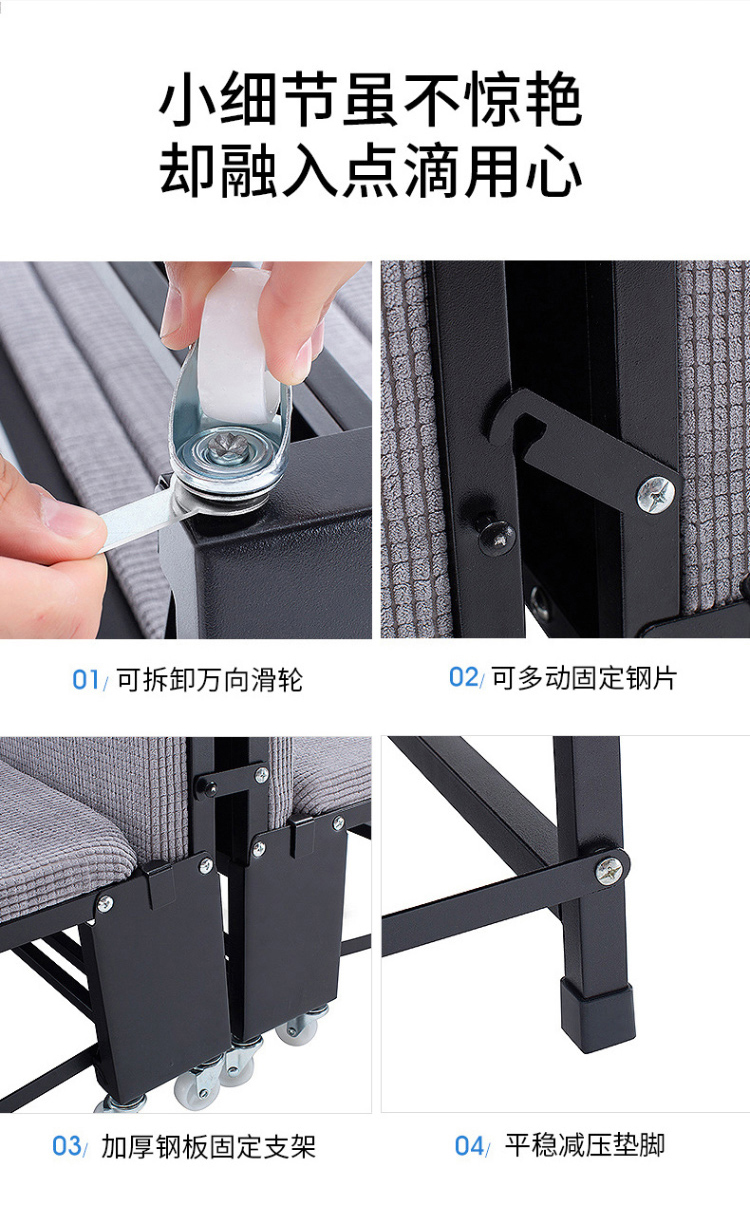 小细节虽不惊艳
却融入点滴用心

01/ 可拆卸万向滑轮

02/ 可多动固定钢片

03/ 加厚钢板固定支架

04/ 平稳减压垫脚