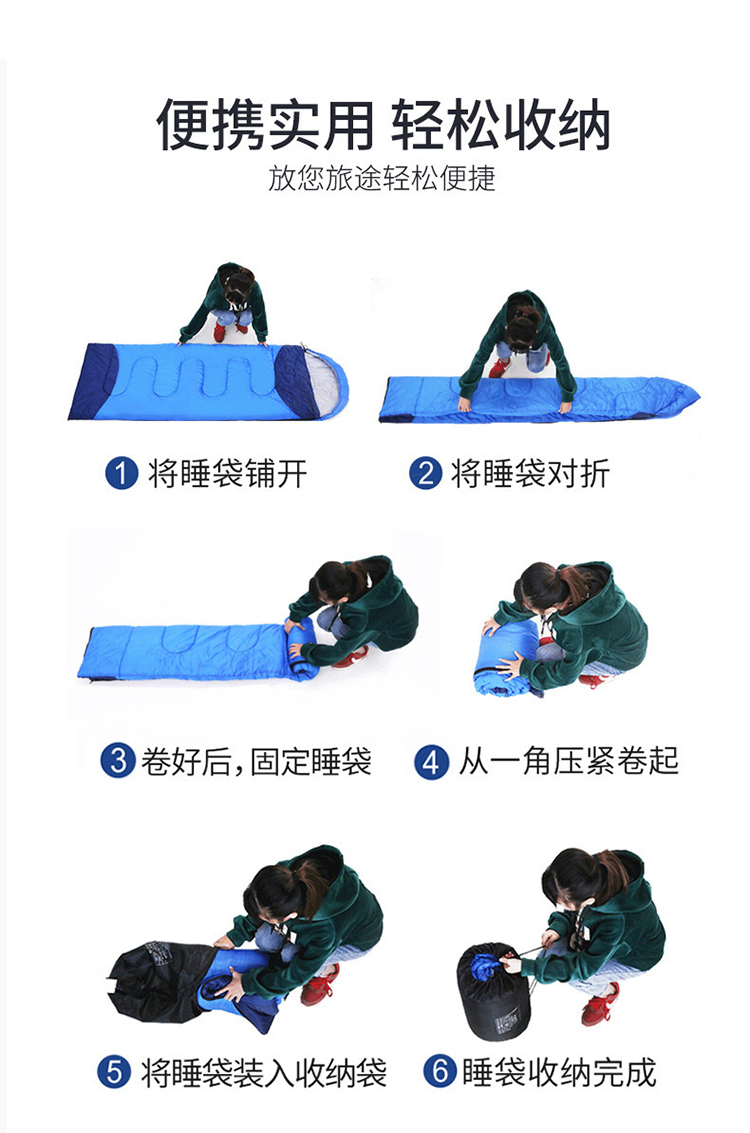 便携实用 轻松收纳
放您旅途轻松便捷

1 将睡袋铺开

2 将睡袋对折

3 卷好后，固定睡袋

4 从一角压紧卷起

5 将睡袋装入收纳袋

6 睡袋收纳完成