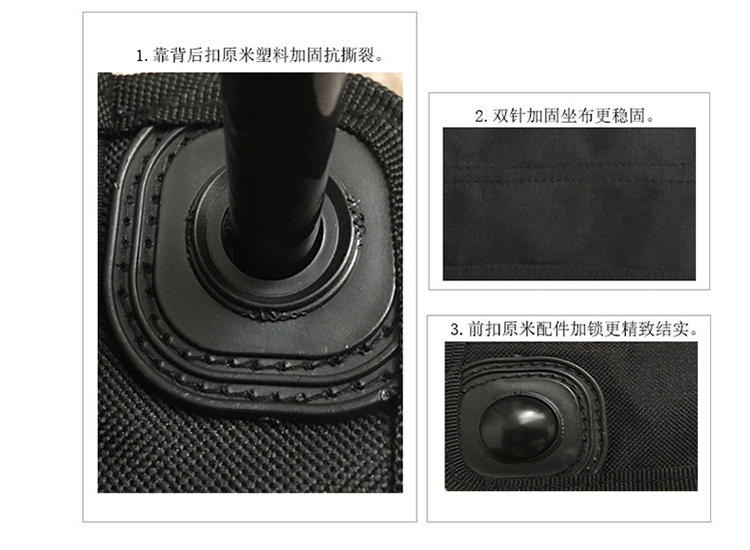 1. 靠背后扣原米塑料加固抗撕裂。

2. 双针加固坐布更稳固。

3. 前扣原米配件加锁更精致结实。