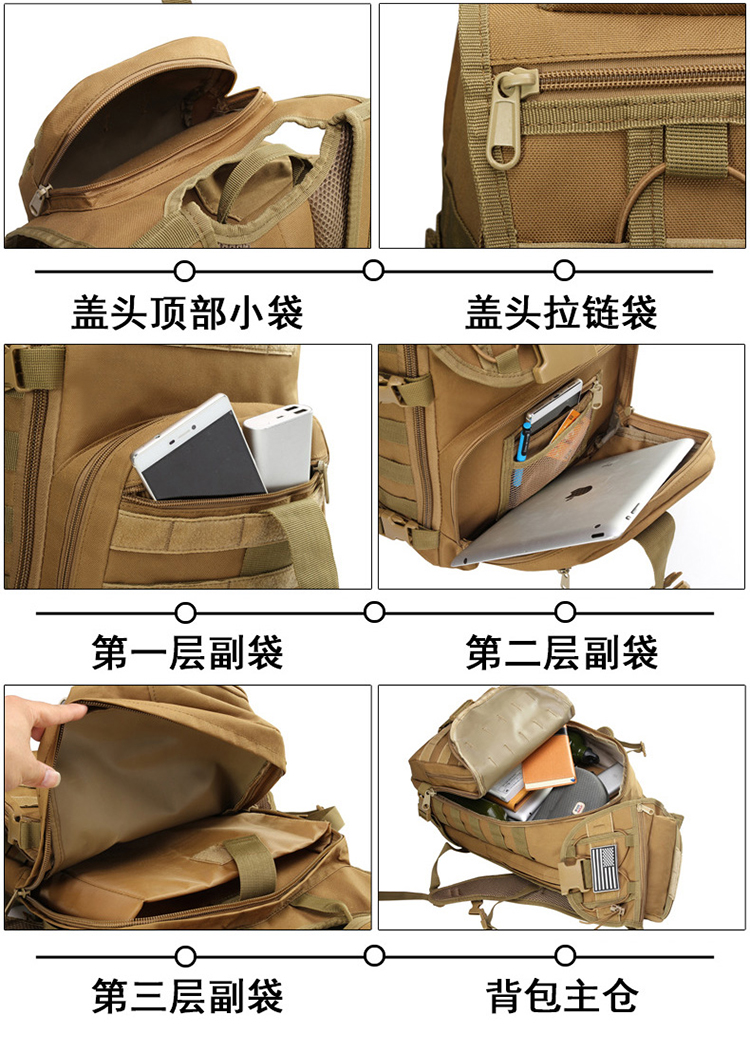 盖头顶部小袋

盖头拉链袋

第一层副袋

第二层副袋

第三层副袋

背包主仓