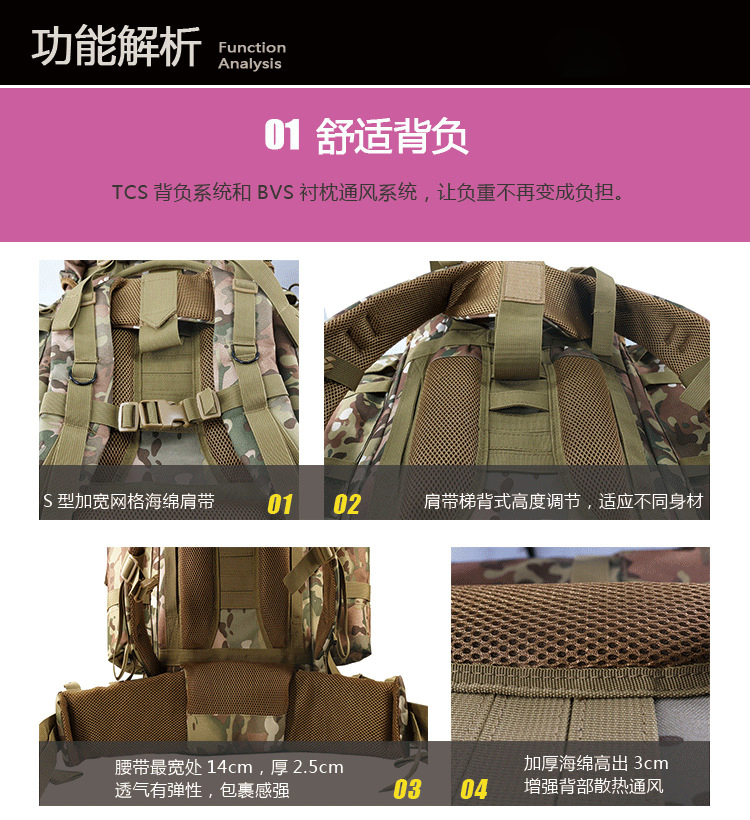 功能解析 Function Analysis

01 舒适背负

TCS 背负系统和 BVS 衬枕通风系统，让负重不再变成负担。

S 型加宽网格海绵肩带 01

02 肩带梯背式高度调节，适应不同身材

腰带最宽处 14cm，厚 2.5cm
透气有弹性，包裹感强 03

04 加厚海绵高出 3cm
增强背部散热通风