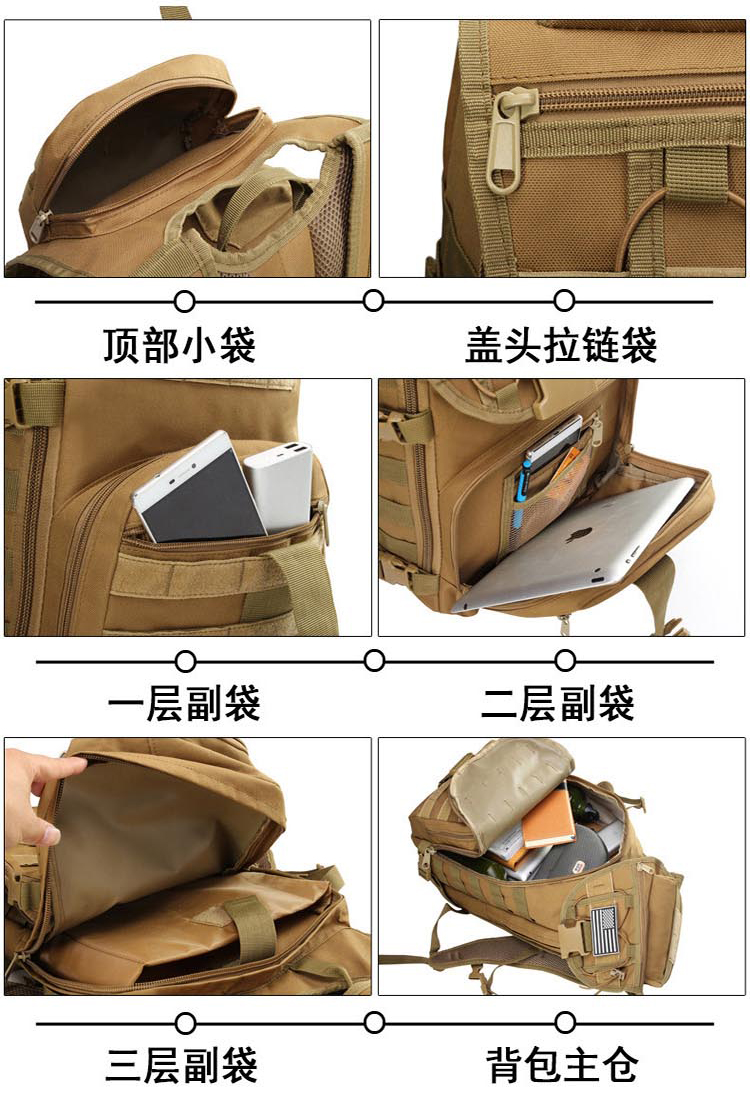 顶部小袋

盖头拉链袋

一层副袋

二层副袋

三层副袋

背包主仓