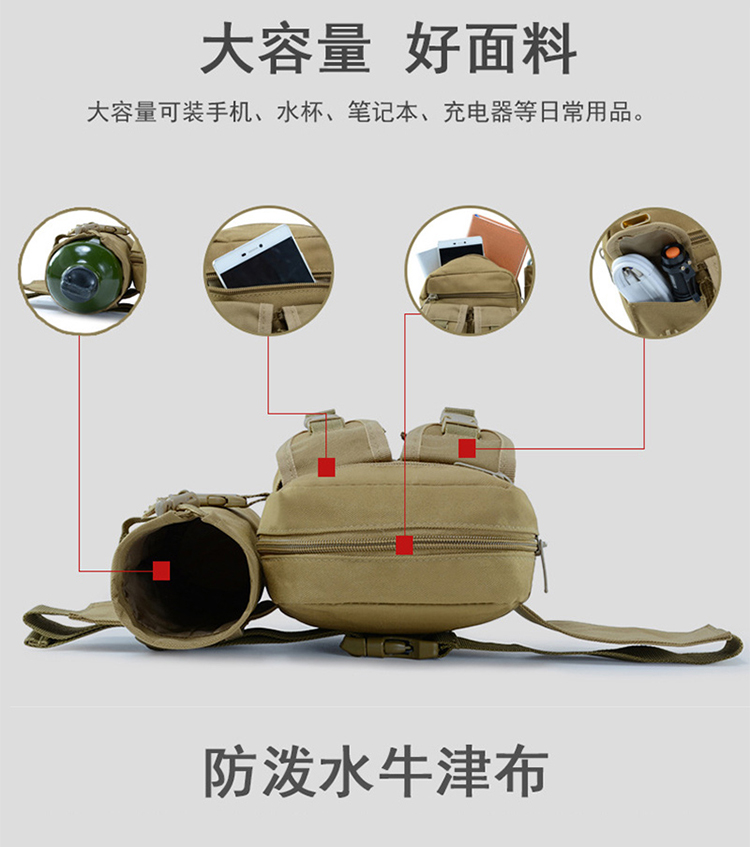 大容量 好面料

大容量可装手机、水杯、笔记本、充电器等日常用品。

防泼水牛津布