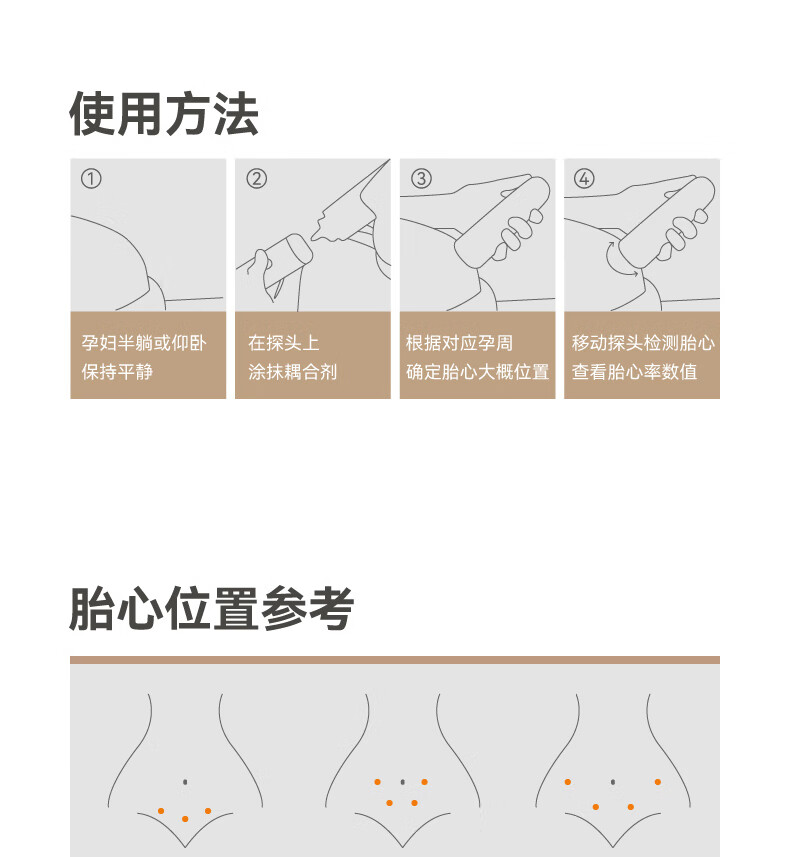 使用方法

①

孕妇半躺或仰卧
保持平静

②

在探头上
涂抹耦合剂

③

根据对应孕周
确定胎心大概位置

④

移动探头检测胎心
查看胎心率数值

胎心位置参考