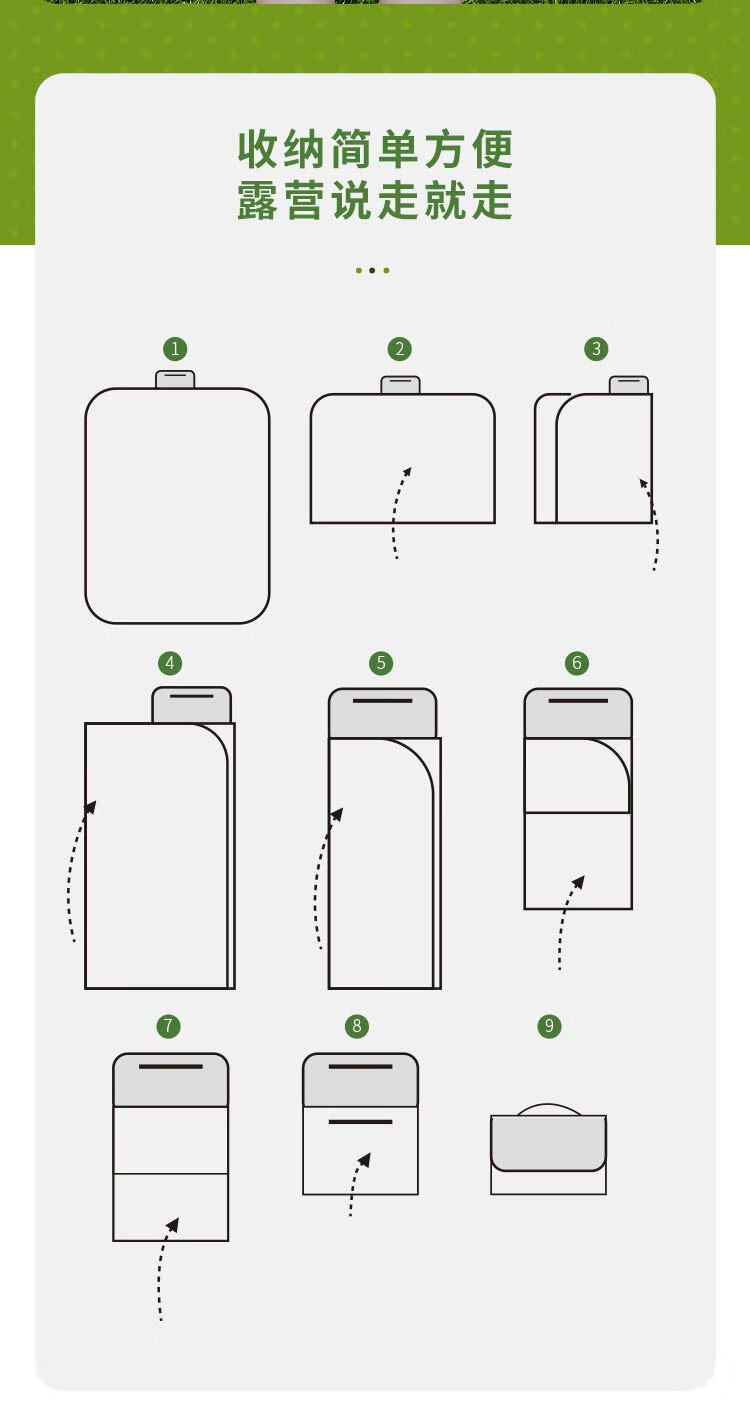 收纳简单方便
露营说走就走

1 2 3

4 5 6

7 8 9