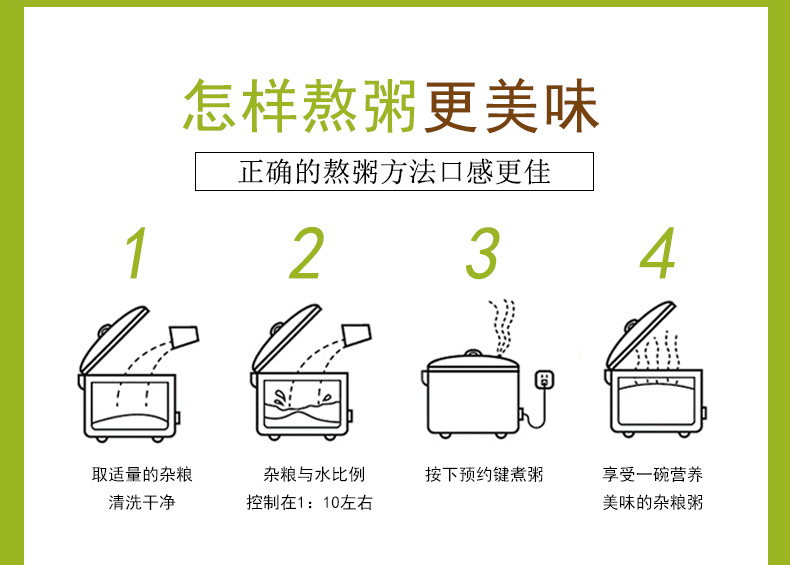 怎样熬粥更美味

正确的熬粥方法口感更佳

1

取适量的杂粮
清洗干净

2

杂粮与水比例
控制在1：10左右

3

按下预约键煮粥

4

享受一碗营养
美味的杂粮粥