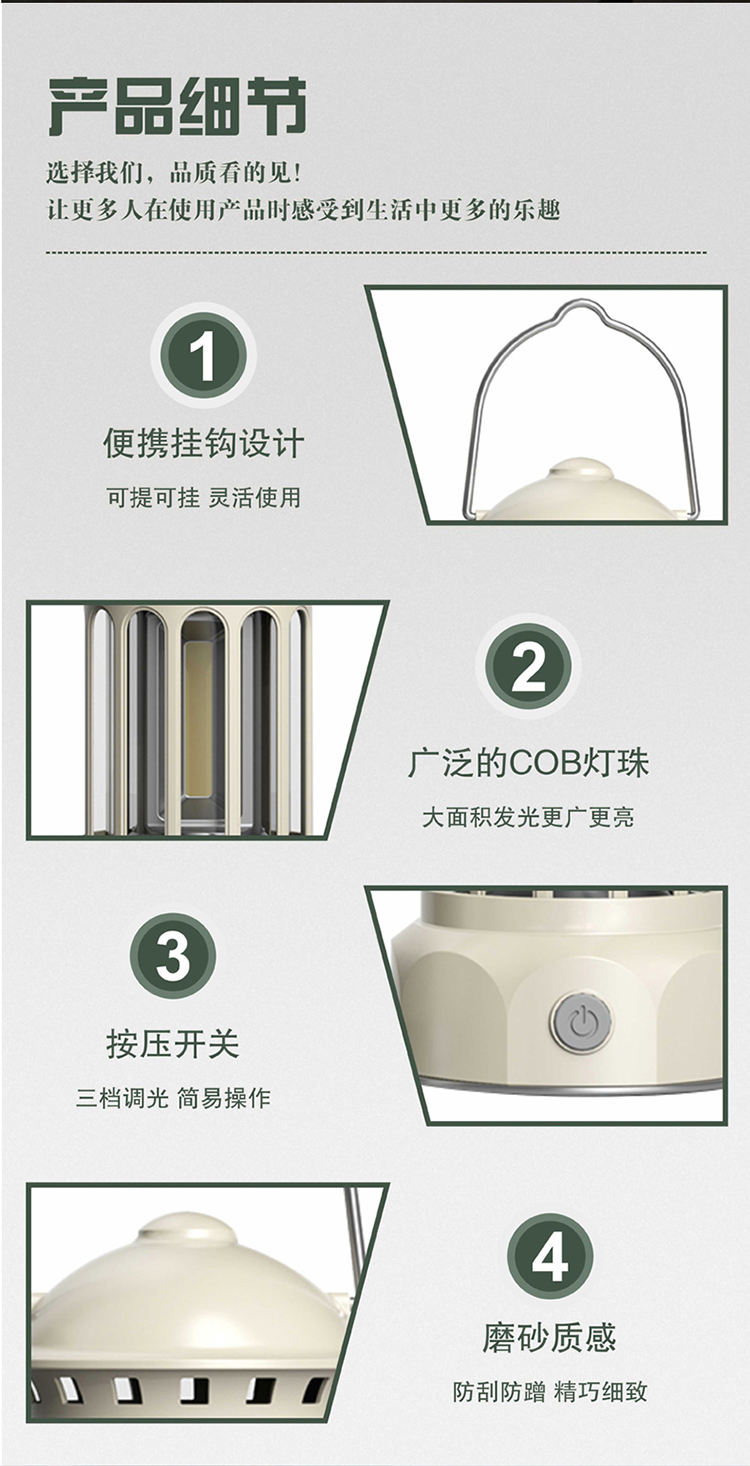 产品细节

选择我们，品质看的见！
让更多人在使用产品时感受到生活中更多的乐趣

1

便携挂钩设计

可提可挂 灵活使用

2

广泛的COB灯珠

大面积发光更广更亮

3

按压开关

三档调光 简易操作

4

磨砂质感

防刮防蹭 精巧细致