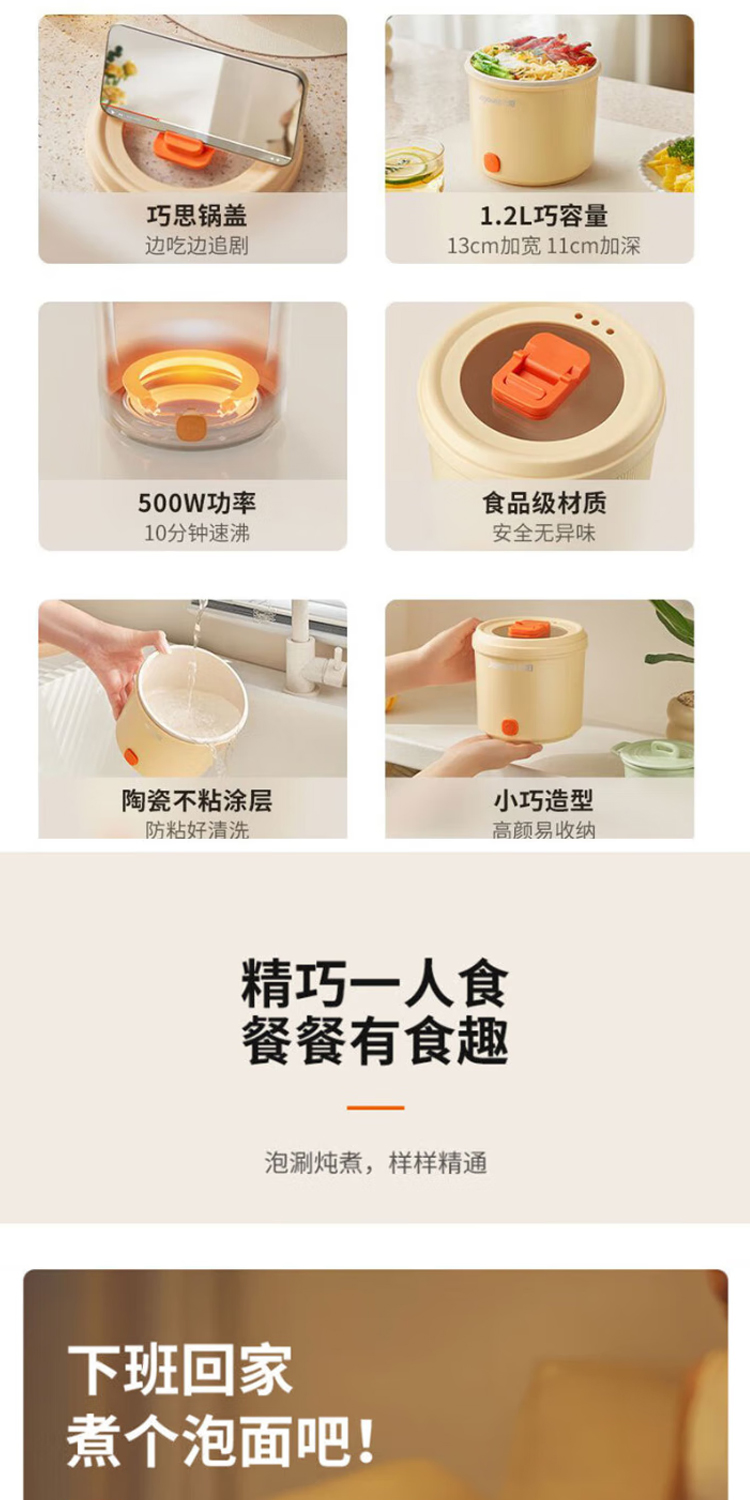 巧思锅盖
边吃边追剧

1.2L巧容量
13cm加宽 11cm加深

500W功率
10分钟速沸

食品级材质
安全无异味

陶瓷不粘涂层
防粘好清洗

小巧造型
高颜易收纳

精巧一人食
餐餐有食趣

泡涮炖煮，样样精通

下班回家
煮个泡面吧！