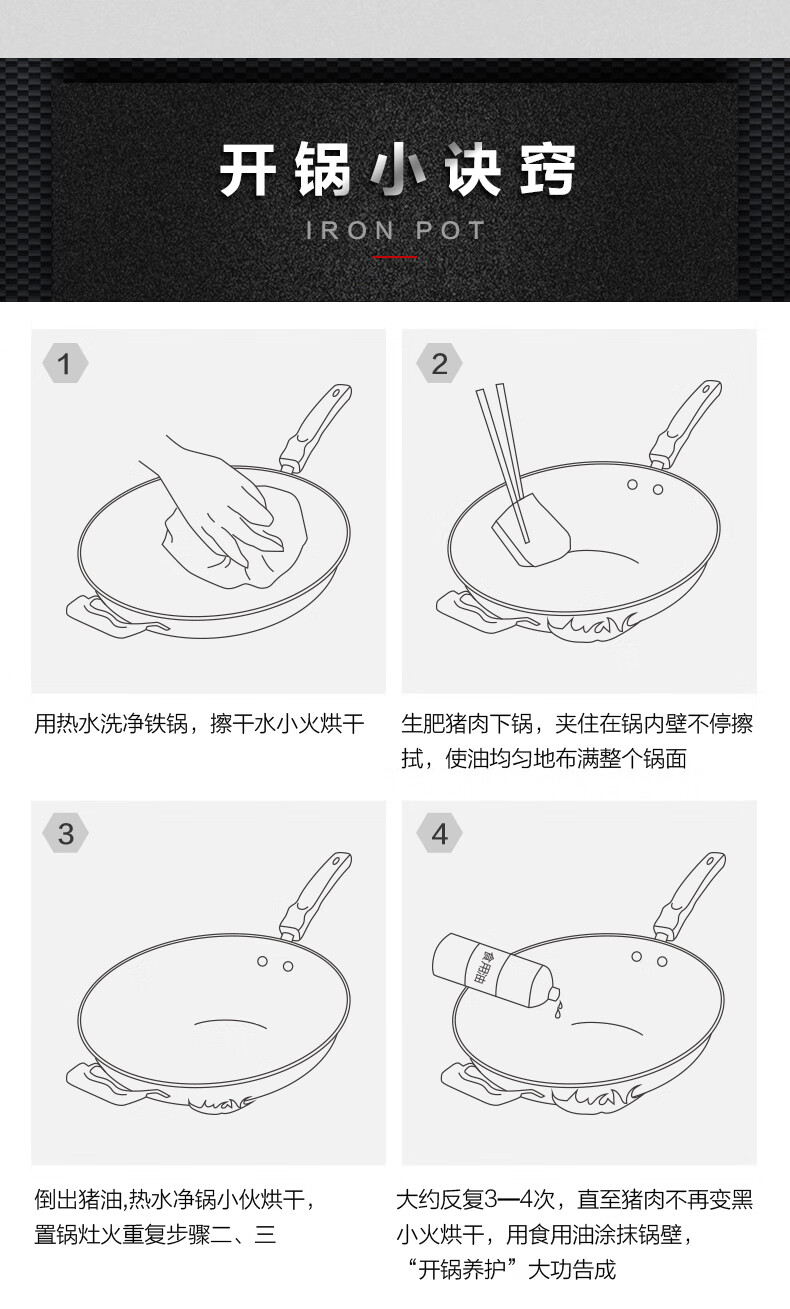 开锅小诀窍
IRON POT

1

用热水洗净铁锅，擦干水小火烘干

2

生肥猪肉下锅，夹住在锅内壁不停擦拭，使油均匀地布满整个锅面

3

倒出猪油,热水净锅小伙烘干，置锅灶火重复步骤二、三

4

食用油

大约反复3—4次，直至猪肉不再变黑小火烘干，用食用油涂抹锅壁，“开锅养护”大功告成