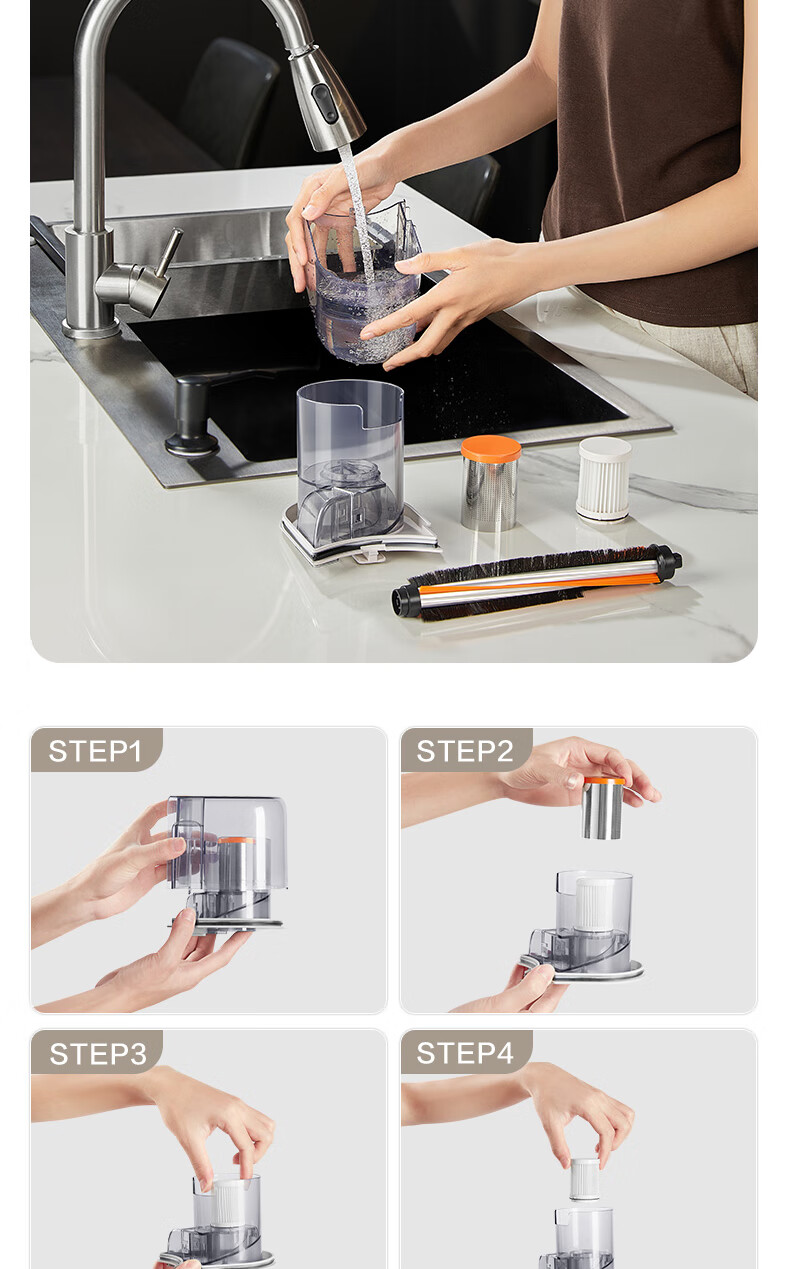 STEP1

STEP2

STEP3

STEP4