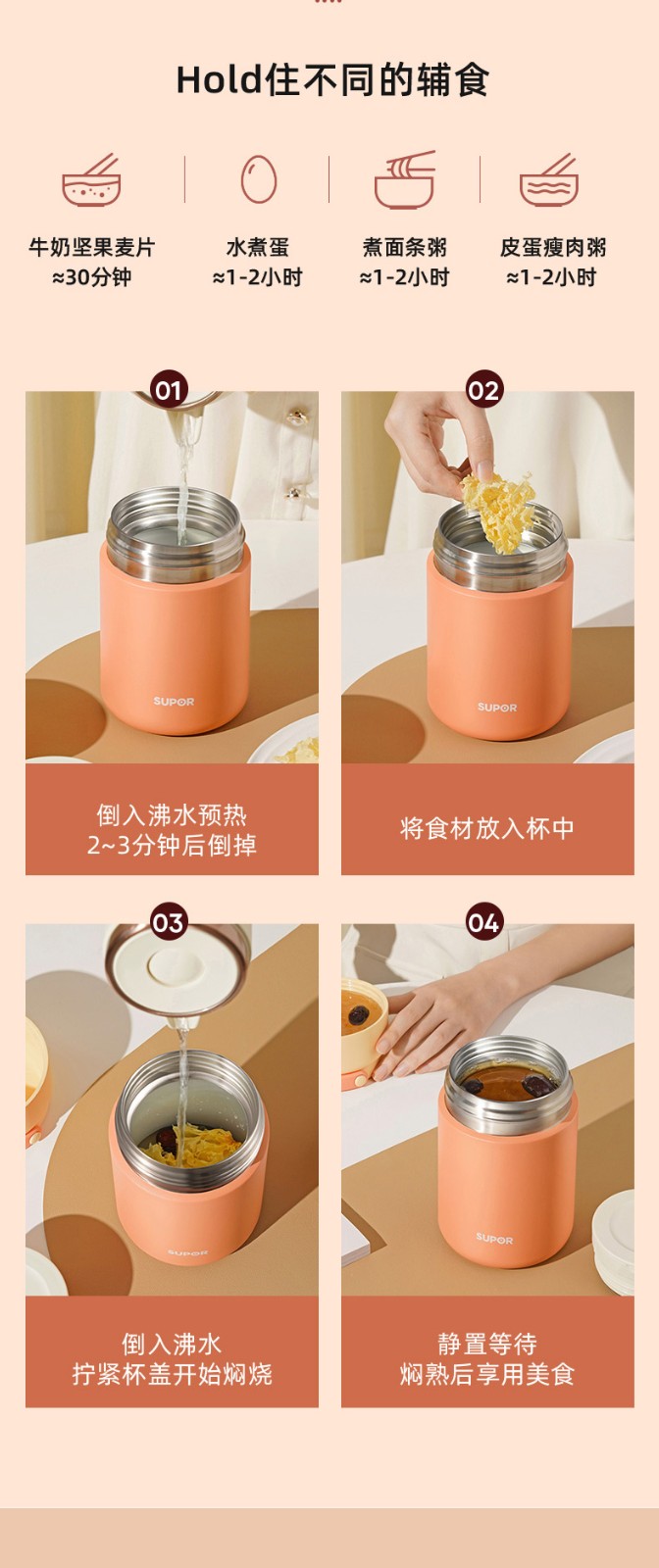 Hold住不同的辅食

牛奶坚果麦片
≈30分钟

水煮蛋
≈1-2小时

煮面条粥
≈1-2小时

皮蛋瘦肉粥
≈1-2小时

01

SUPOR

倒入沸水预热
2~3分钟后倒掉

02

SUPOR

将食材放入杯中

03

SUPOR

倒入沸水
拧紧杯盖开始焖烧

04

SUPOR

静置等待
焖熟后享用美食