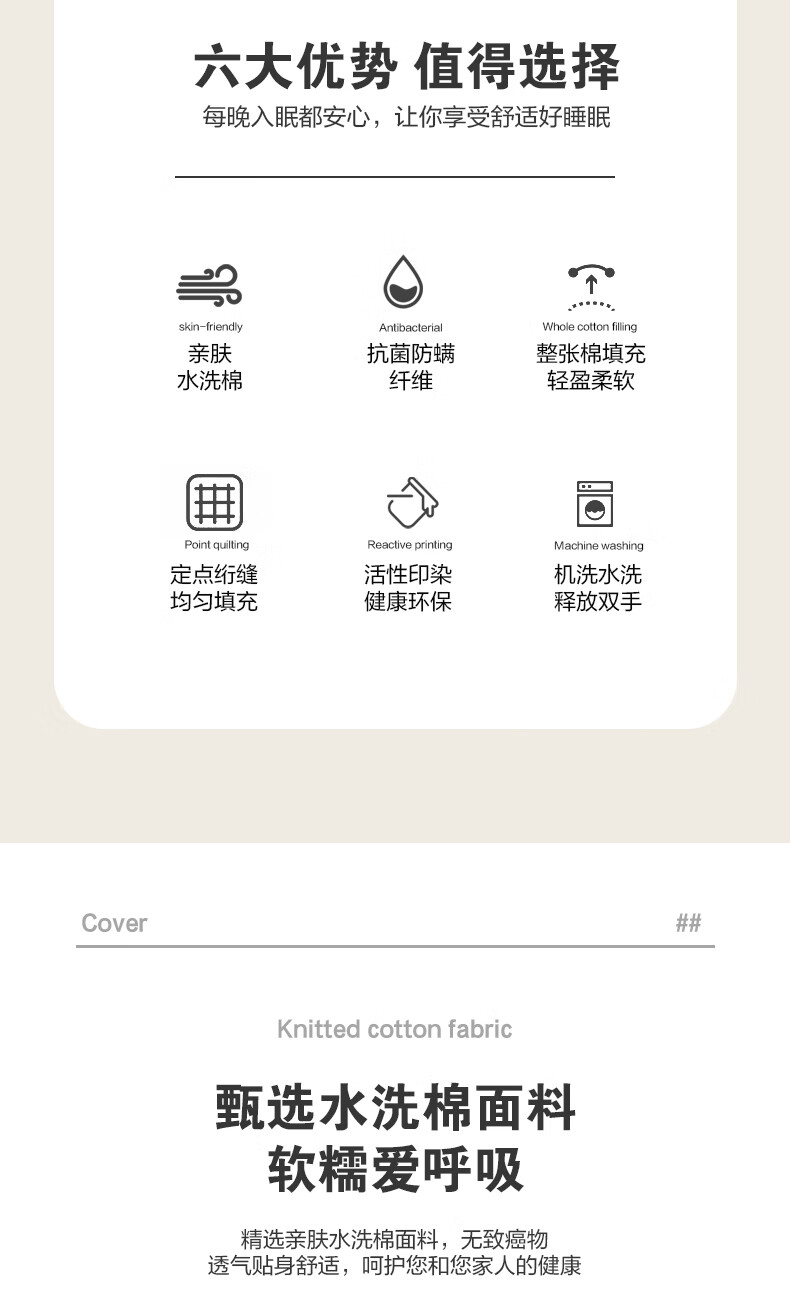 六大优势 值得选择

每晚入眠都安心，让你享受舒适好睡眠

skin-friendly
亲肤
水洗棉

Antibacterial
抗菌防螨
纤维

Whole cotton filling
整张棉填充
轻盈柔软

Point quilting
定点绗缝
均匀填充

Reactive printing
活性印染
健康环保

Machine washing
机洗水洗
释放双手

Cover

##

Knitted cotton fabric

甄选水洗棉面料
软糯爱呼吸

精选亲肤水洗棉面料，无致癌物
透气贴身舒适，呵护您和您家人的健康