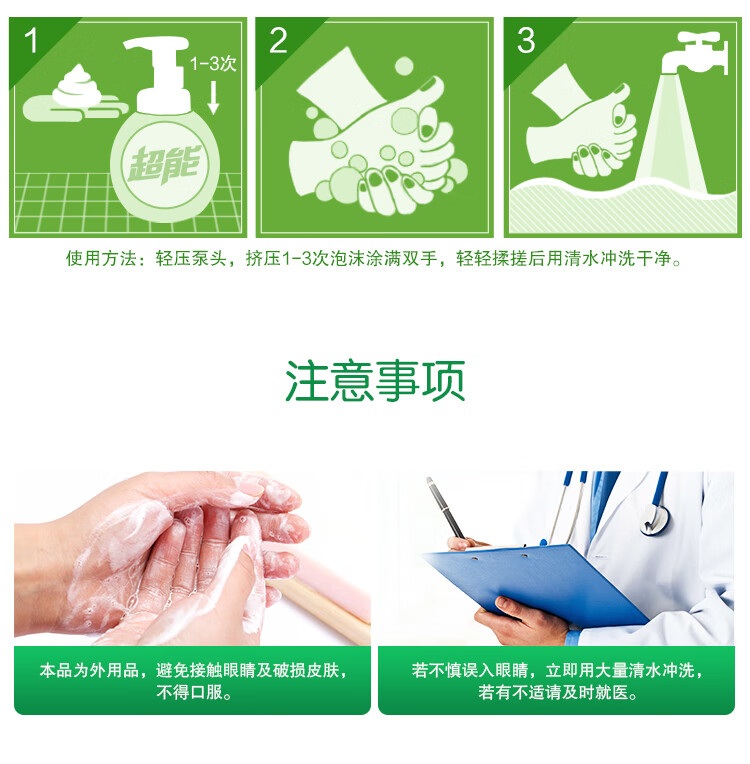 1

1-3次

超能

2

3

使用方法：轻压泵头，挤压1-3次泡沫涂满双手，轻轻揉搓后用清水冲洗干净。

注意事项

本品为外用品，避免接触眼睛及破损皮肤，不得口服。

若不慎误入眼睛，立即用大量清水冲洗，若有不适请及时就医。