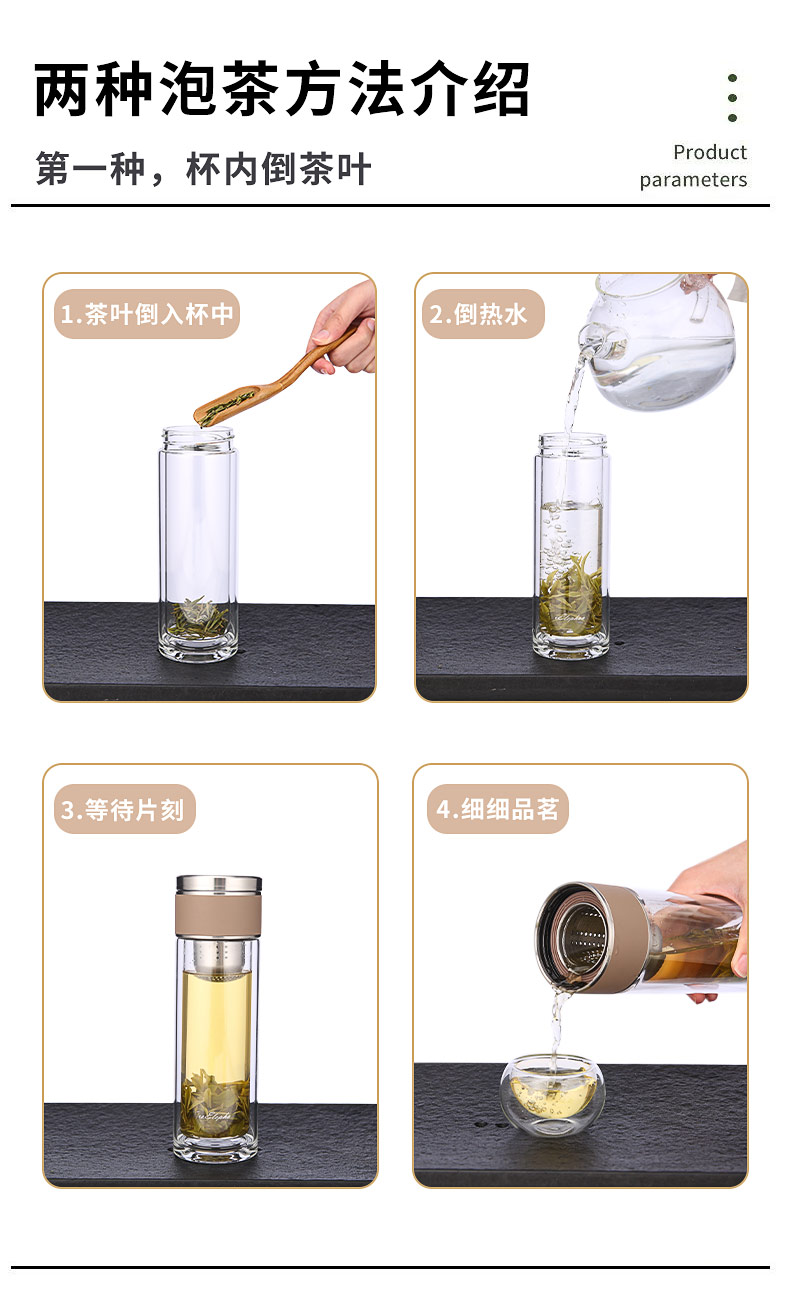 两种泡茶方法介绍

第一种，杯内倒茶叶

Product parameters

1.茶叶倒入杯中

2.倒热水

3.等待片刻

4.细细品茗