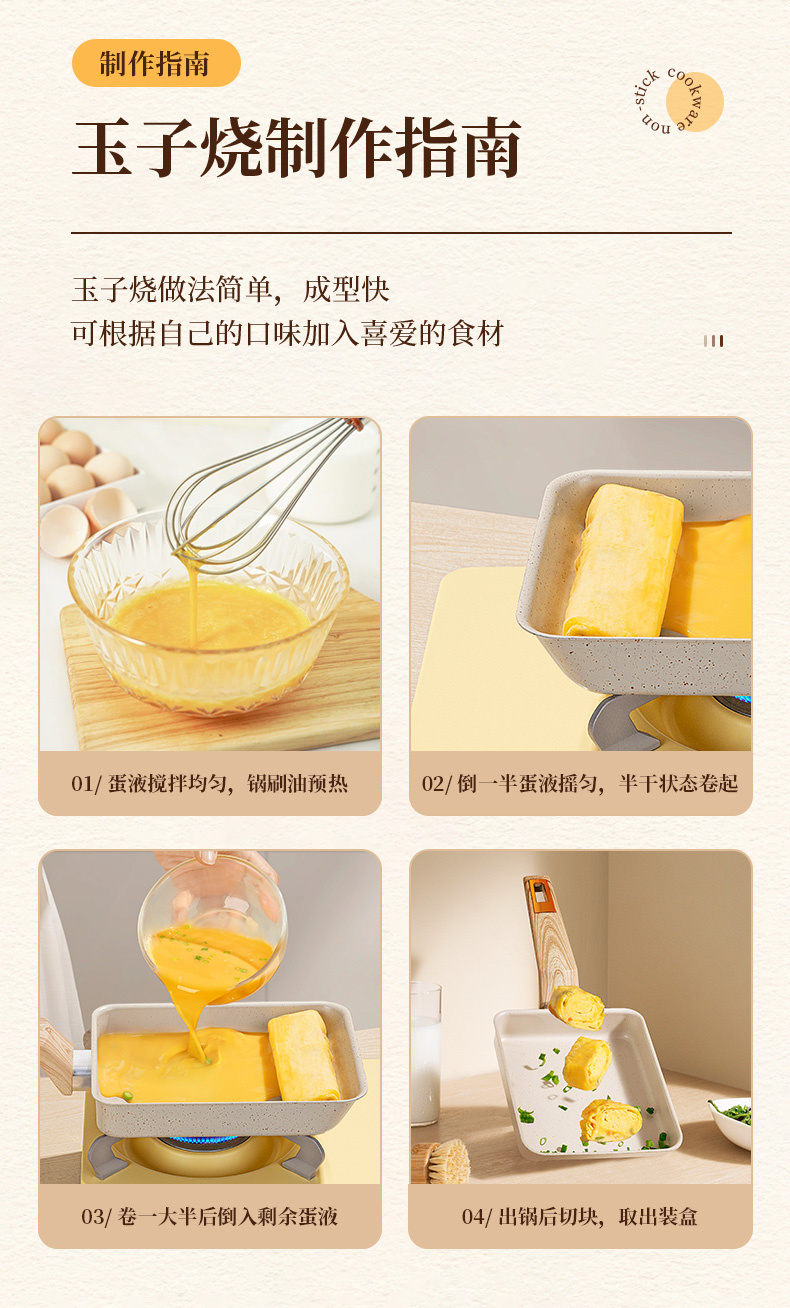 制作指南

non-stick cookware

玉子烧制作指南

玉子烧做法简单，成型快
可根据自己的口味加入喜爱的食材

01/ 蛋液搅拌均匀，锅刷油预热

02/ 倒一半蛋液摇匀，半干状态卷起

03/ 卷一大半后倒入剩余蛋液

04/ 出锅后切块，取出装盒