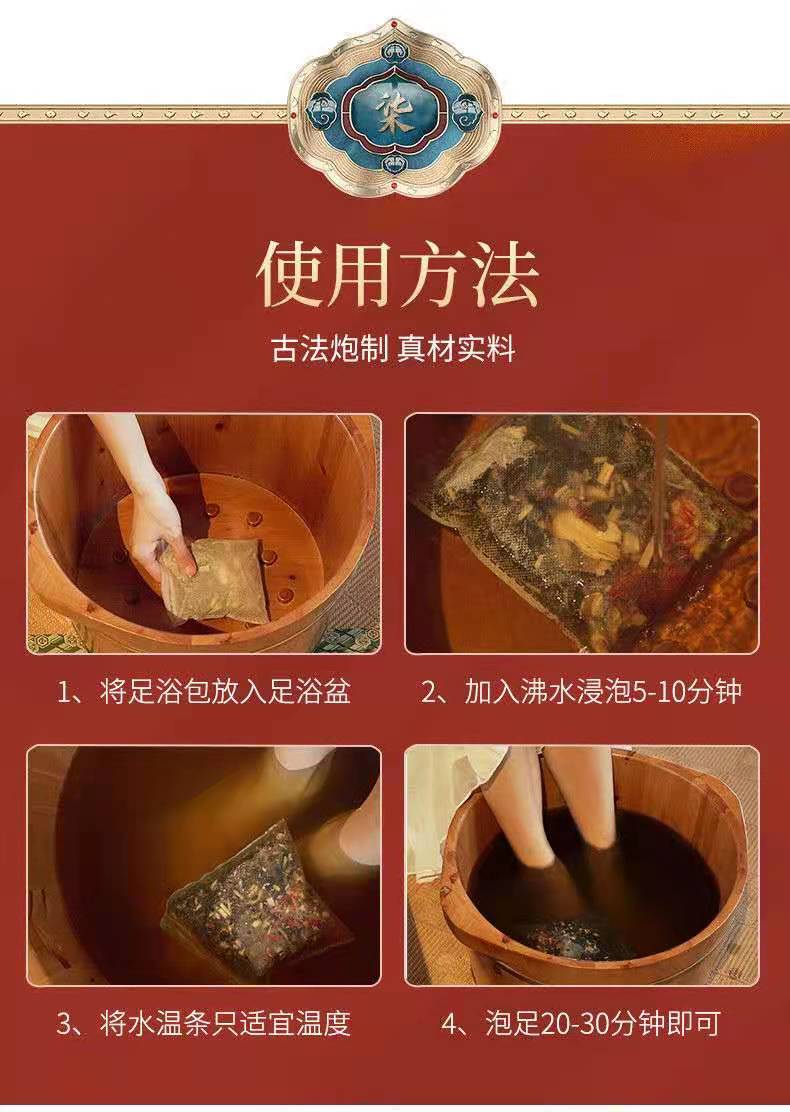 柒

使用方法

古法炮制 真材实料

1、将足浴包放入足浴盆

2、加入沸水浸泡5-10分钟

3、将水温条只适宜温度

4、泡足20-30分钟即可