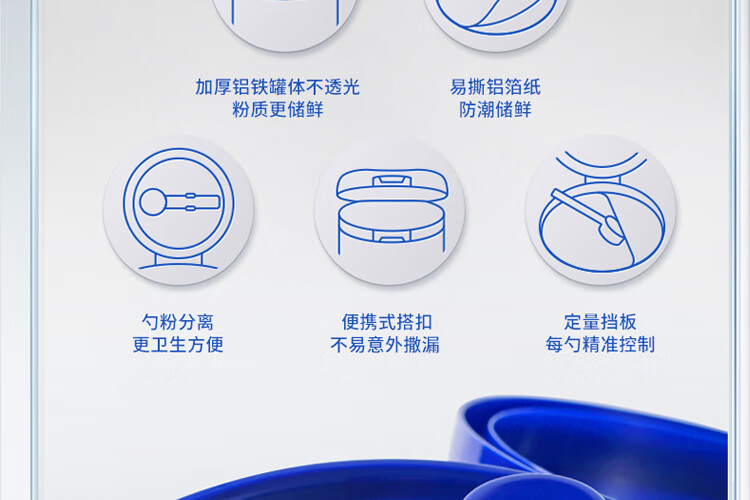 加厚铝铁罐体不透光
粉质更储鲜

易撕铝箔纸
防潮储鲜

勺粉分离
更卫生方便

便携式搭扣
不易意外撒漏

定量挡板
每勺精准控制