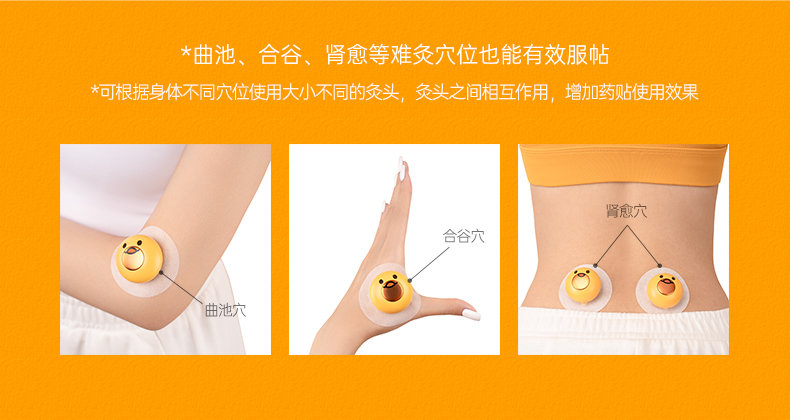 *曲池、合谷、肾愈等难灸穴位也能有效服帖

*可根据身体不同穴位使用大小不同的灸头，灸头之间相互作用，增加药贴使用效果

曲池穴

合谷穴

肾愈穴