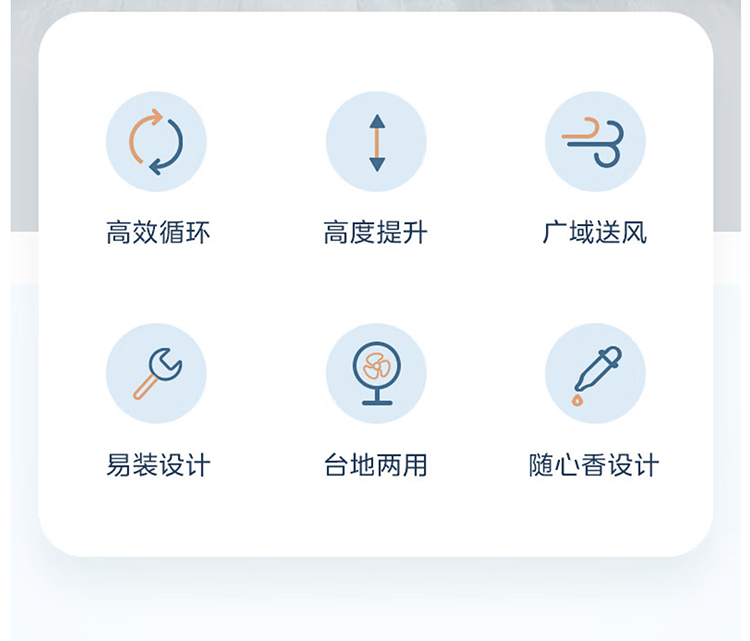 高效循环

高度提升

广域送风

易装设计

台地两用

随心香设计