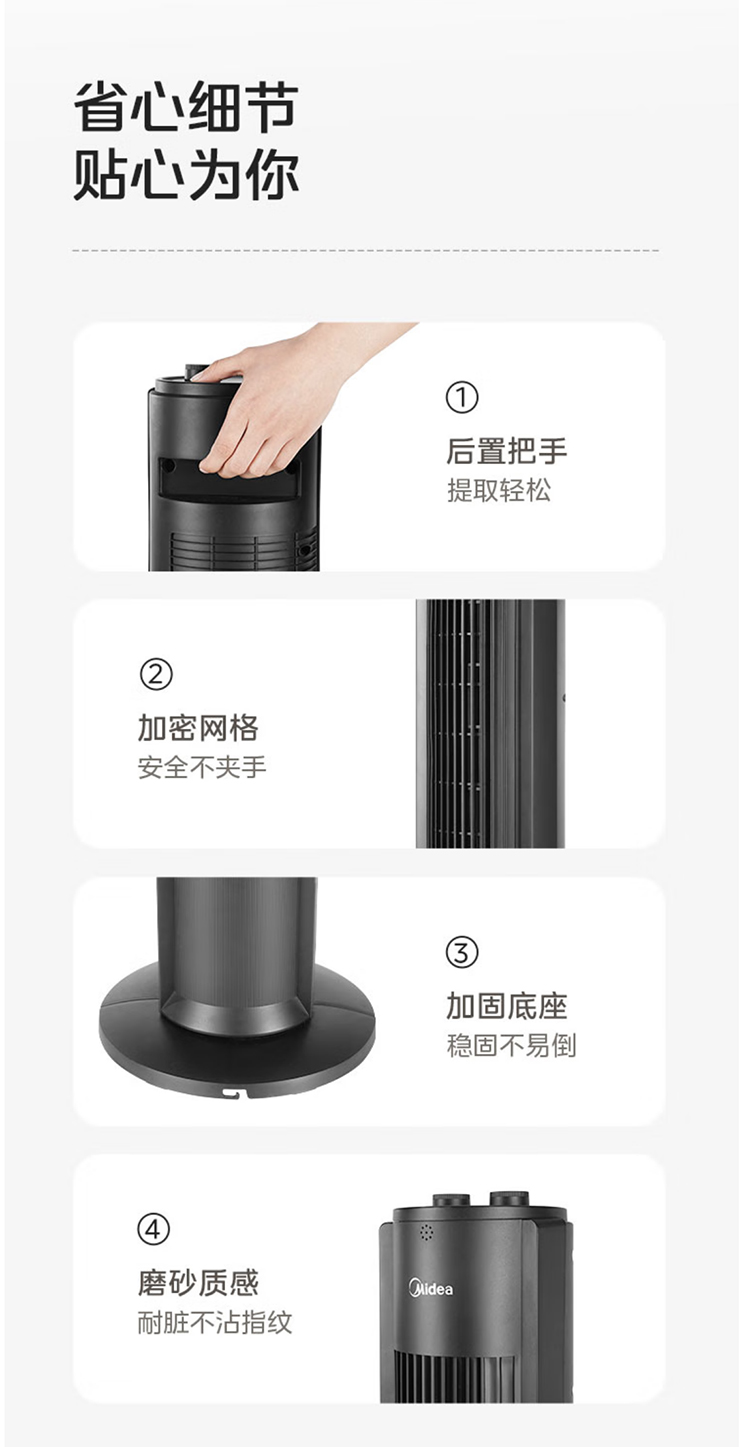 省心细节
贴心为你

①
后置把手
提取轻松

②
加密网格
安全不夹手

③
加固底座
稳固不易倒

④
磨砂质感
耐脏不沾指纹

Midea