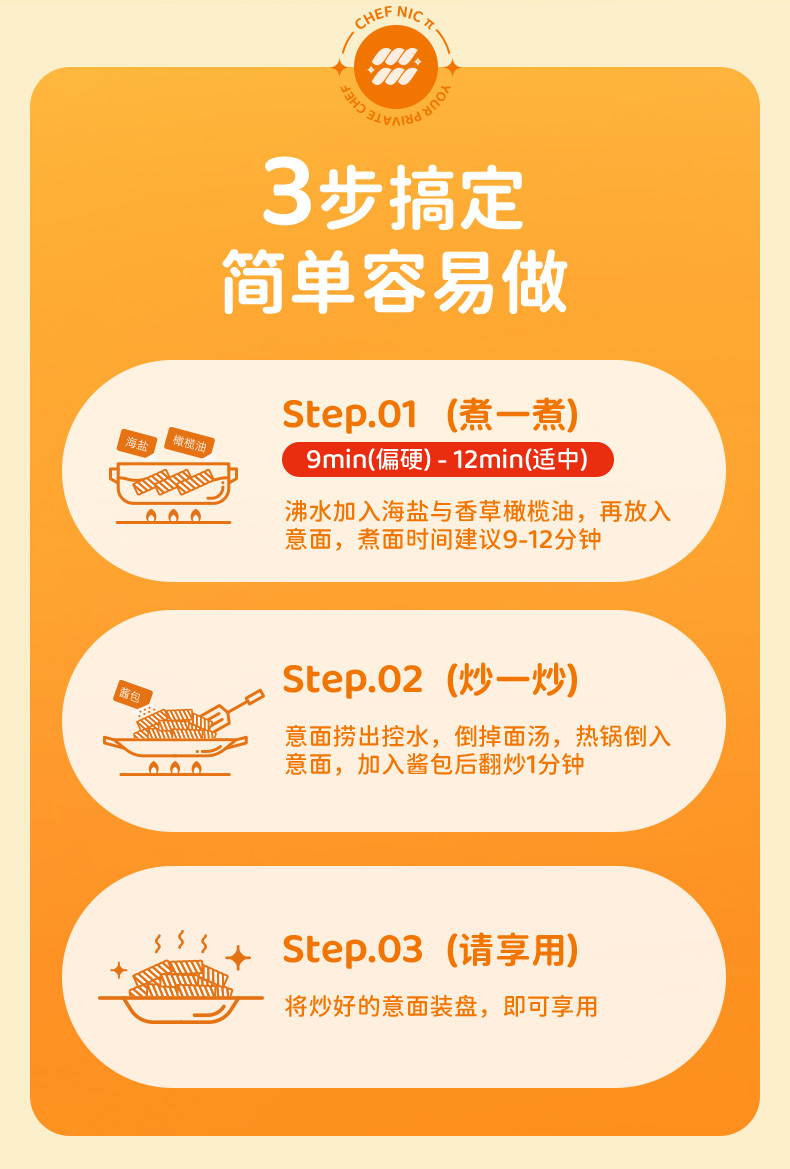 CHEF NIC π
YOUR PRIVATE CHEF

3步搞定
简单容易做

海盐 橄榄油

Step.01（煮一煮）
9min(偏硬) - 12min(适中)
沸水加入海盐与香草橄榄油，再放入意面，煮面时间建议9-12分钟

酱包

Step.02（炒一炒）
意面捞出控水，倒掉面汤，热锅倒入意面，加入酱包后翻炒1分钟

Step.03（请享用）
将炒好的意面装盘，即可享用