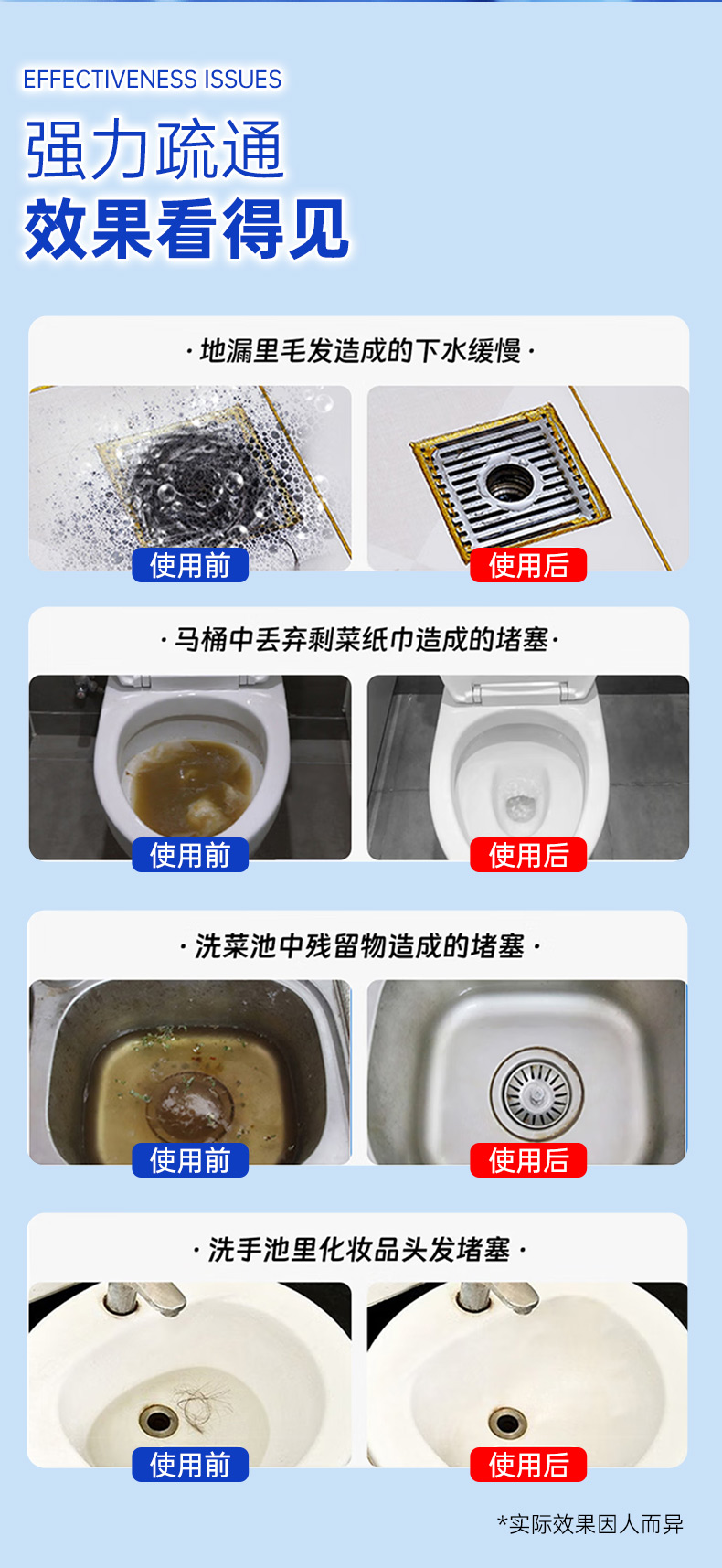 EFFECTIVENESS ISSUES

强力疏通
效果看得见

· 地漏里毛发造成的下水缓慢 ·

使用前

使用后

· 马桶中丢弃剩菜纸巾造成的堵塞 ·

使用前

使用后

· 洗菜池中残留物造成的堵塞 ·

使用前

使用后

· 洗手池里化妆品头发堵塞 ·

使用前

使用后

*实际效果因人而异