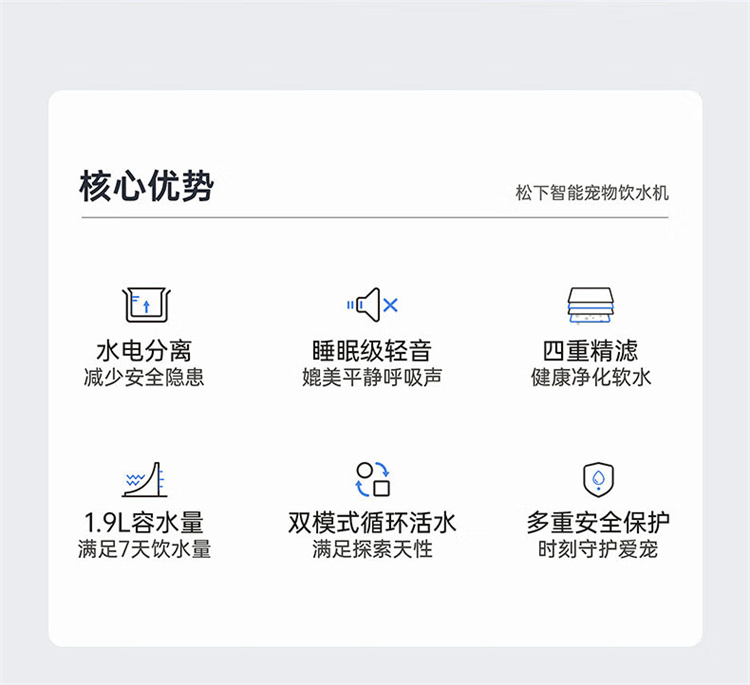 核心优势

松下智能宠物饮水机

水电分离
减少安全隐患

睡眠级轻音
媲美平静呼吸声

四重精滤
健康净化软水

1.9L容水量
满足7天饮水量

双模式循环活水
满足探索天性

多重安全保护
时刻守护爱宠