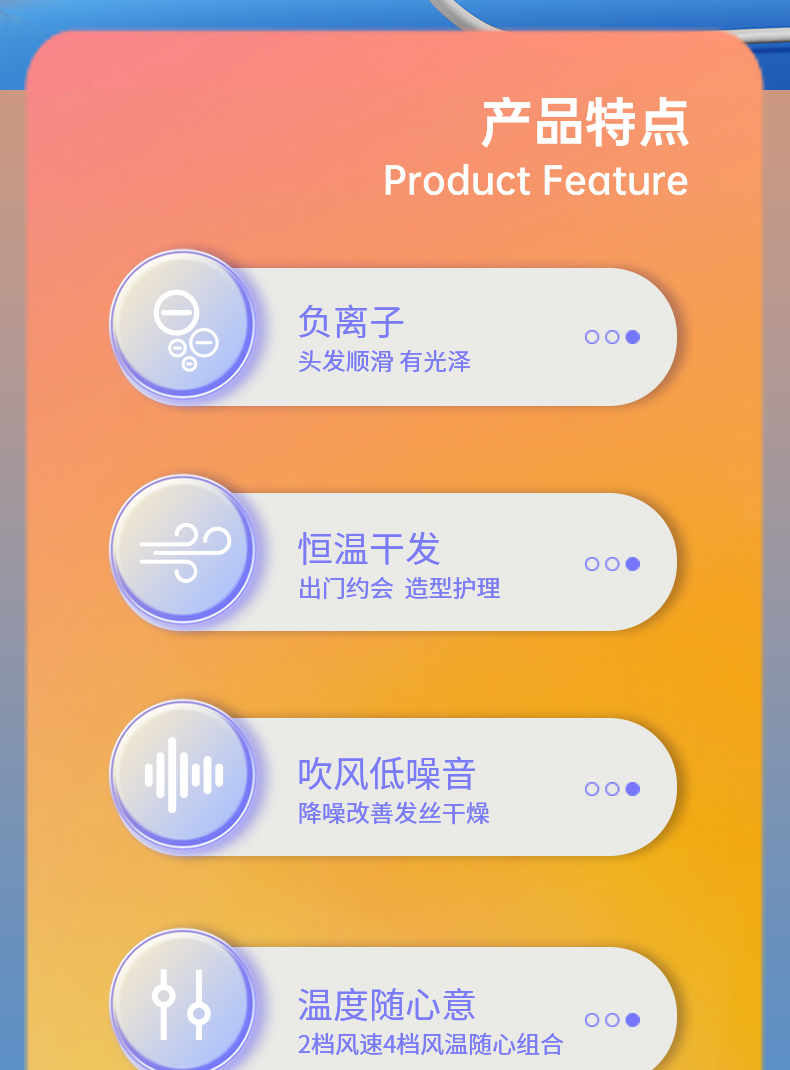 产品特点
Product Feature

负离子
头发顺滑 有光泽

恒温干发
出门约会 造型护理

吹风低噪音
降噪改善发丝干燥

温度随心意
2档风速4档风温随心组合