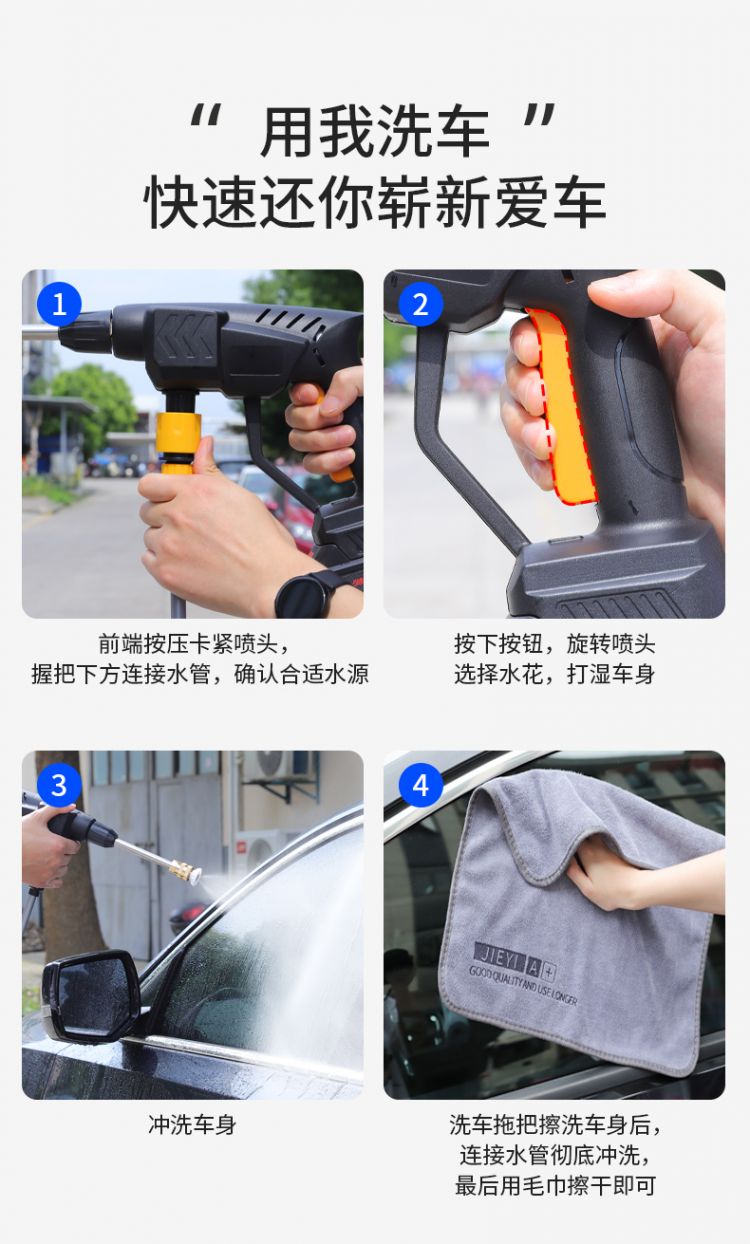 “ 用我洗车 ”
快速还你崭新爱车

1

前端按压卡紧喷头，
握把下方连接水管，确认合适水源

2

按下按钮，旋转喷头
选择水花，打湿车身

3

冲洗车身

4

JIEYI A+
GOOD QUALITY AND USE LONGER

洗车拖把擦洗车身后，
连接水管彻底冲洗，
最后用毛巾擦干即可