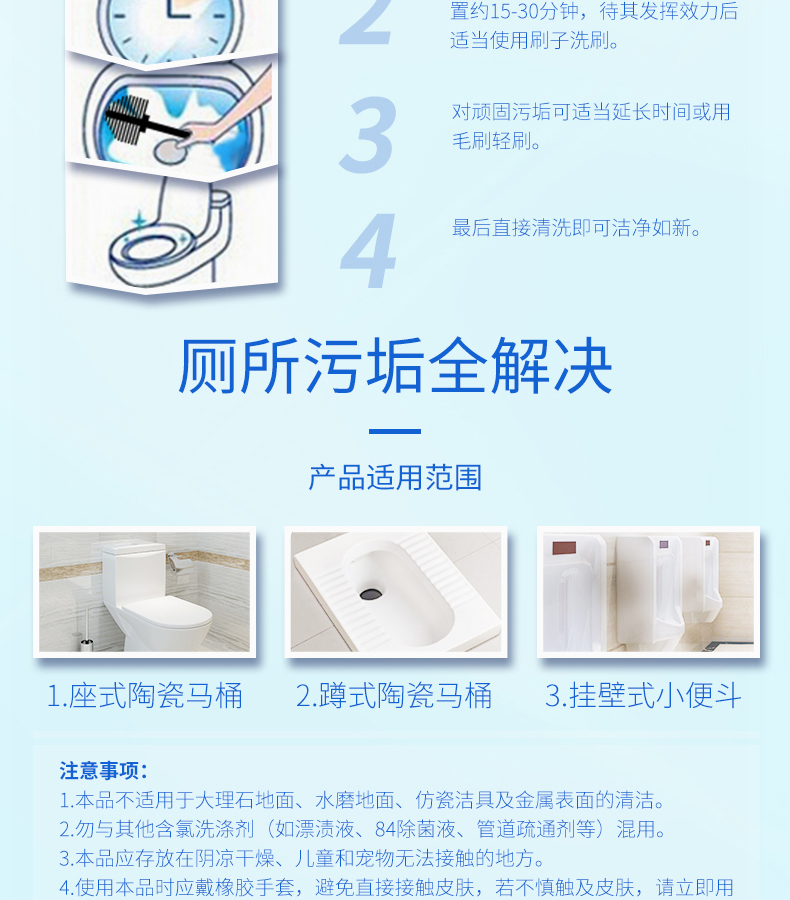 2

置约15-30分钟，待其发挥效力后适当使用刷子洗刷。

3

对顽固污垢可适当延长时间或用毛刷轻刷。

4

最后直接清洗即可洁净如新。

厕所污垢全解决

产品适用范围

1.座式陶瓷马桶

2.蹲式陶瓷马桶

3.挂壁式小便斗

注意事项：

1.本品不适用于大理石地面、水磨地面、仿瓷洁具及金属表面的清洁。

2.勿与其他含氯洗涤剂（如漂渍液、84除菌液、管道疏通剂等）混用。

3.本品应存放在阴凉干燥、儿童和宠物无法接触的地方。

4.使用本品时应戴橡胶手套，避免直接接触皮肤，若不慎触及皮肤，请立即用