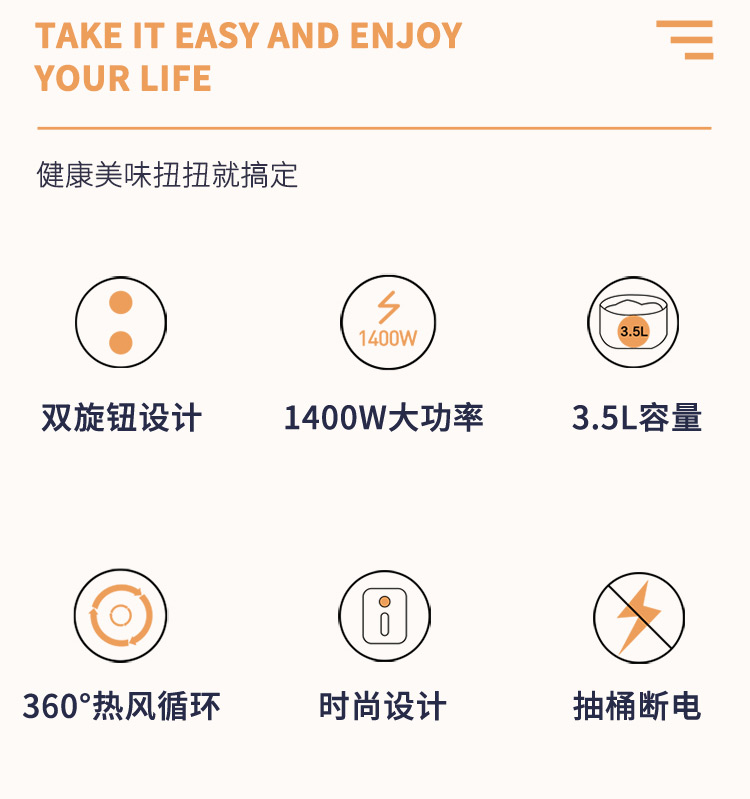 TAKE IT EASY AND ENJOY YOUR LIFE

健康美味扭扭就搞定

1400W

3.5L

双旋钮设计

1400W大功率

3.5L容量

360°热风循环

时尚设计

抽桶断电