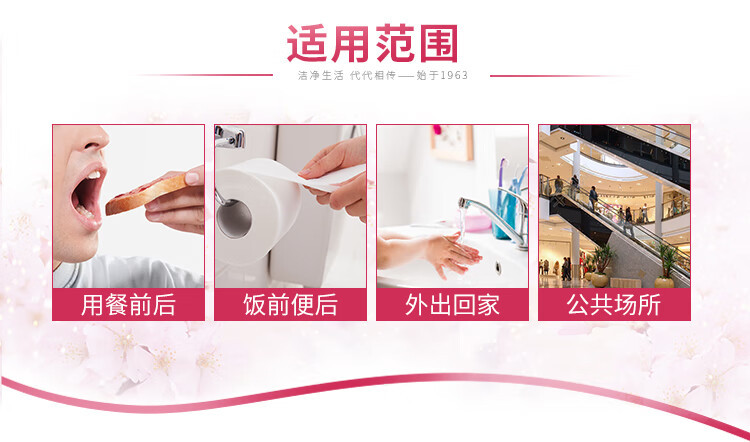 适用范围

洁净生活 代代相传——始于1963

用餐前后

饭前便后

外出回家

公共场所