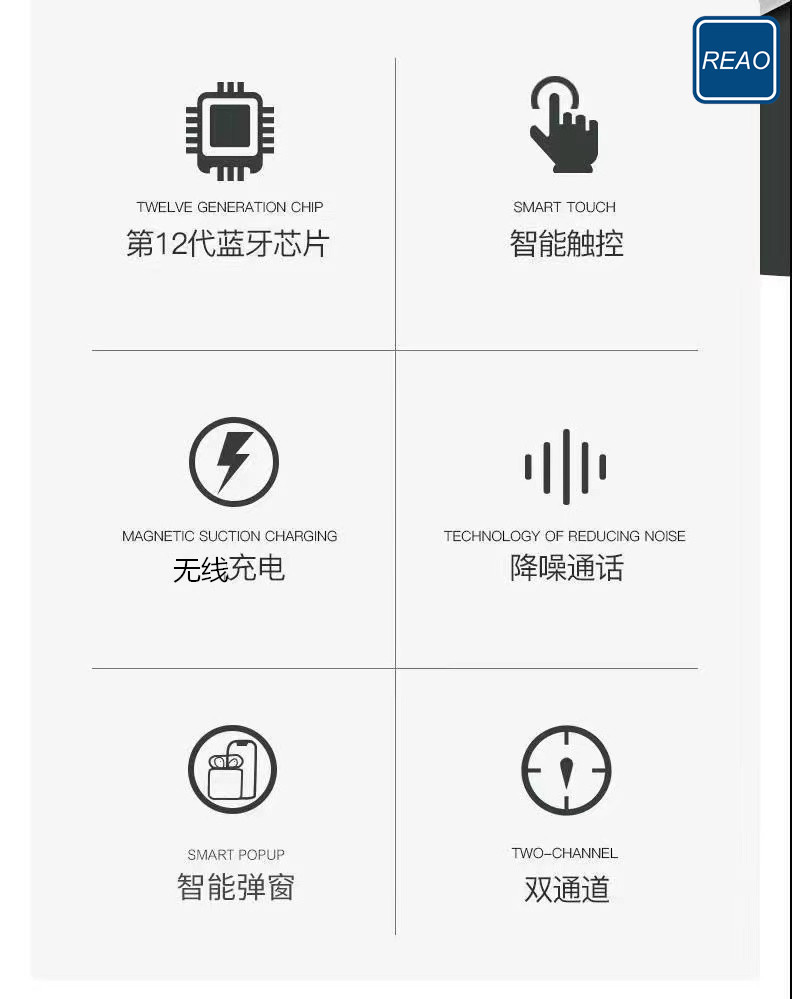 REAO

TWELVE GENERATION CHIP
第12代蓝牙芯片

SMART TOUCH
智能触控

MAGNETIC SUCTION CHARGING
无线充电

TECHNOLOGY OF REDUCING NOISE
降噪通话

SMART POPUP
智能弹窗

TWO-CHANNEL
双通道