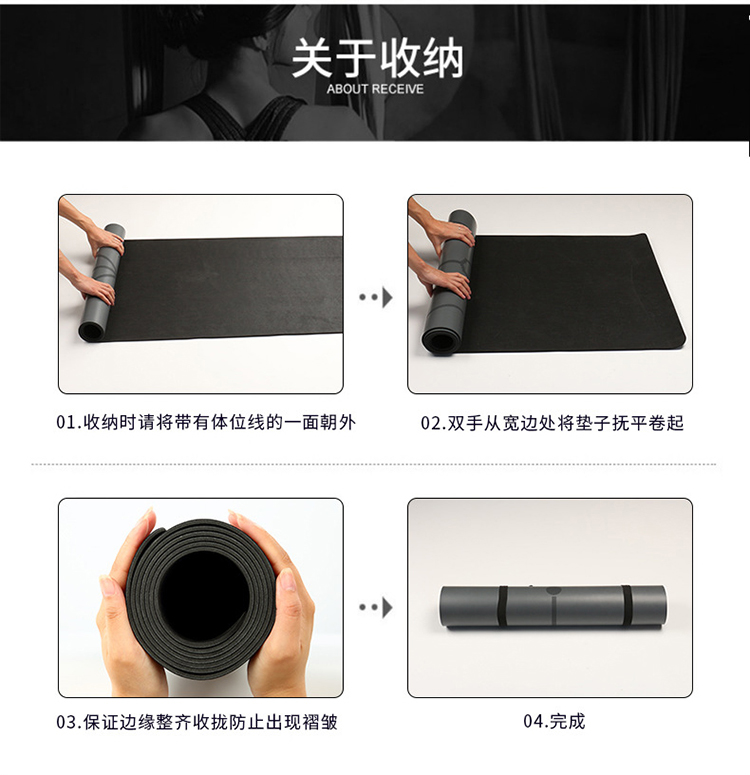 关于收纳
ABOUT RECEIVE

01.收纳时请将带有体位线的一面朝外

02.双手从宽边处将垫子抚平卷起

03.保证边缘整齐收拢防止出现褶皱

04.完成