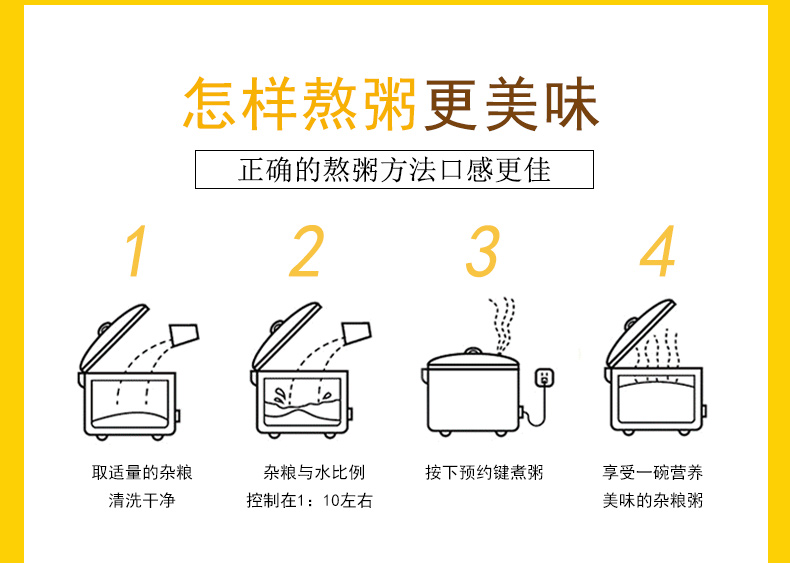 怎样熬粥更美味

正确的熬粥方法口感更佳

1

取适量的杂粮
清洗干净

2

杂粮与水比例
控制在1：10左右

3

按下预约键煮粥

4

享受一碗营养
美味的杂粮粥