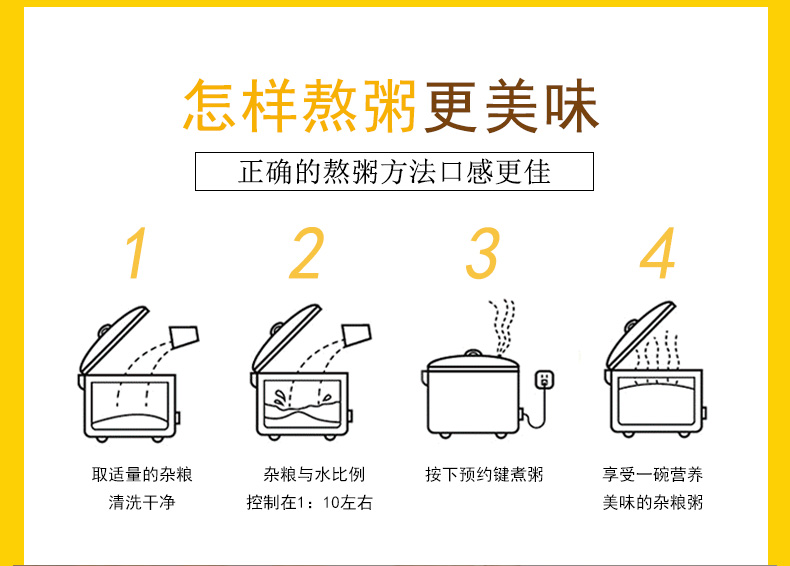 怎样熬粥更美味

正确的熬粥方法口感更佳

1

取适量的杂粮
清洗干净

2

杂粮与水比例
控制在1：10左右

3

按下预约键煮粥

4

享受一碗营养
美味的杂粮粥