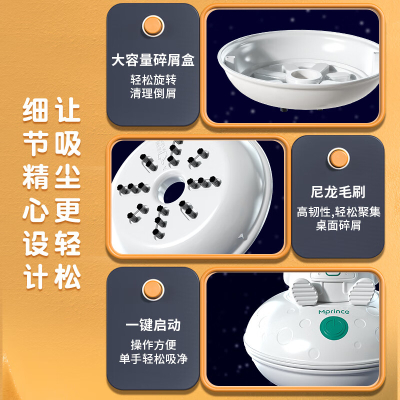 细节精心设计

让吸尘更轻松

大容量碎屑盒
轻松旋转
清理倒屑

尼龙毛刷
高韧性,轻松聚集
桌面碎屑

一键启动
操作方便
单手轻松吸净

Mprince